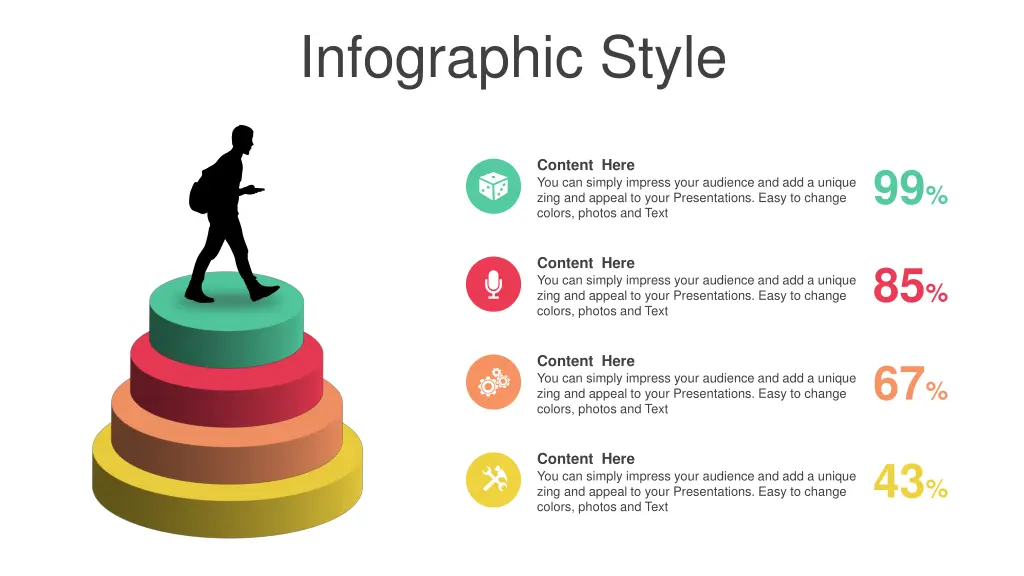 Infographic Style

Content Here
You can simply impress your audience and add a unique zing and appeal to your Presentations. Easy to change colors, photos and Text

99%

Content Here
You can simply impress your audience and add a unique zing and appeal to your Presentations. Easy to change colors, photos and Text

85%

Content Here
You can simply impress your audience and add a unique zing and appeal to your Presentations. Easy to change colors, photos and Text

67%

Content Here
You can simply impress your audience and add a unique zing and appeal to your Presentations. Easy to change colors, photos and Text

43%