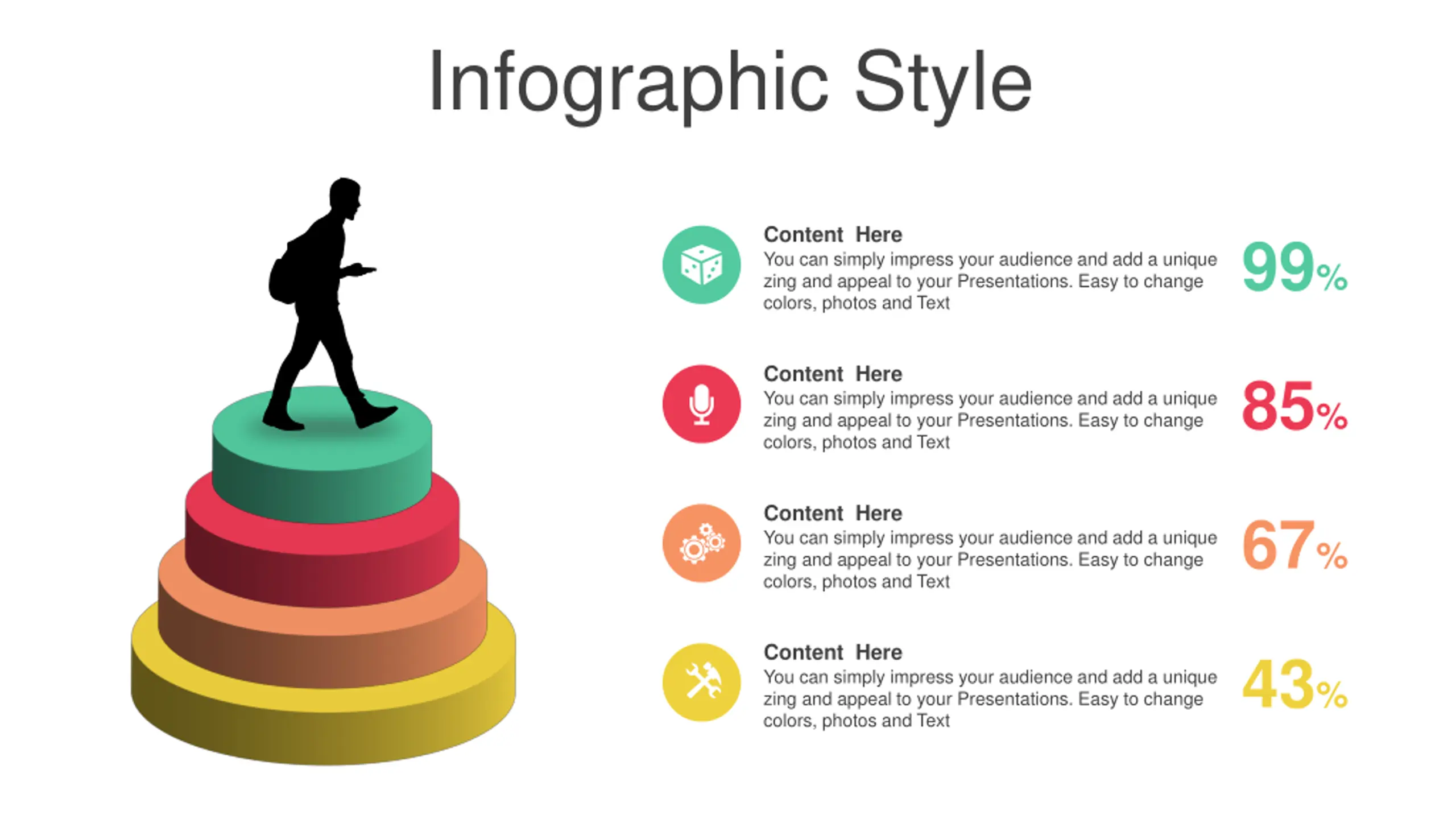 Infographic Style

Content Here
You can simply impress your audience and add a unique zing and appeal to your Presentations. Easy to change colors, photos and Text
99%

Content Here
You can simply impress your audience and add a unique zing and appeal to your Presentations. Easy to change colors, photos and Text
85%

Content Here
You can simply impress your audience and add a unique zing and appeal to your Presentations. Easy to change colors, photos and Text
67%

Content Here
You can simply impress your audience and add a unique zing and appeal to your Presentations. Easy to change colors, photos and Text
43%