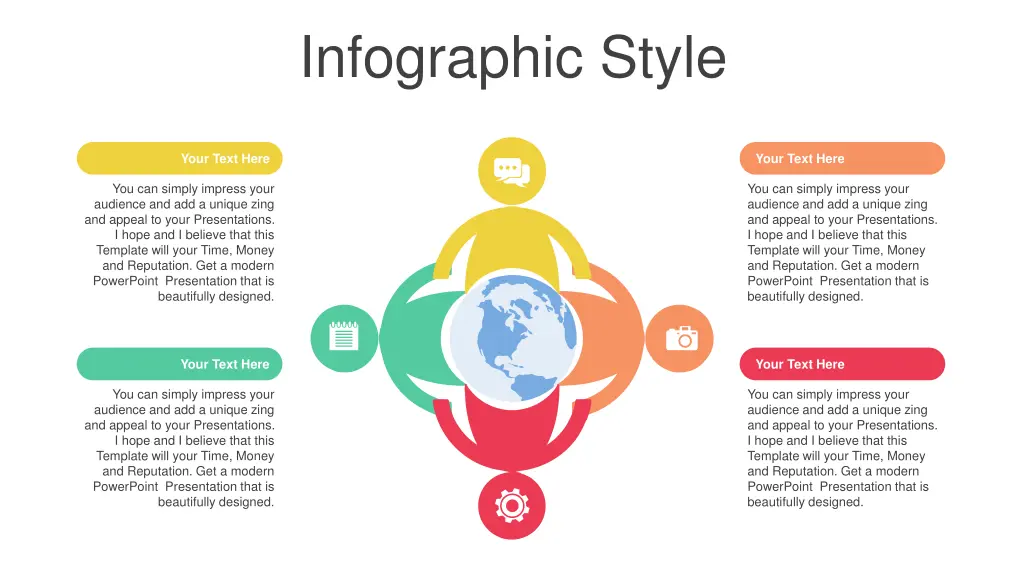 Infographic Style

Your Text Here

You can simply impress your audience and add a unique zing and appeal to your Presentations. I hope and I believe that this Template will your Time, Money and Reputation. Get a modern PowerPoint Presentation that is beautifully designed.

Your Text Here

You can simply impress your audience and add a unique zing and appeal to your Presentations. I hope and I believe that this Template will your Time, Money and Reputation. Get a modern PowerPoint Presentation that is beautifully designed.

Your Text Here

You can simply impress your audience and add a unique zing and appeal to your Presentations. I hope and I believe that this Template will your Time, Money and Reputation. Get a modern PowerPoint Presentation that is beautifully designed.

Your Text Here

You can simply impress your audience and add a unique zing and appeal to your Presentations. I hope and I believe that this Template will your Time, Money and Reputation. Get a modern PowerPoint Presentation that is beautifully designed.