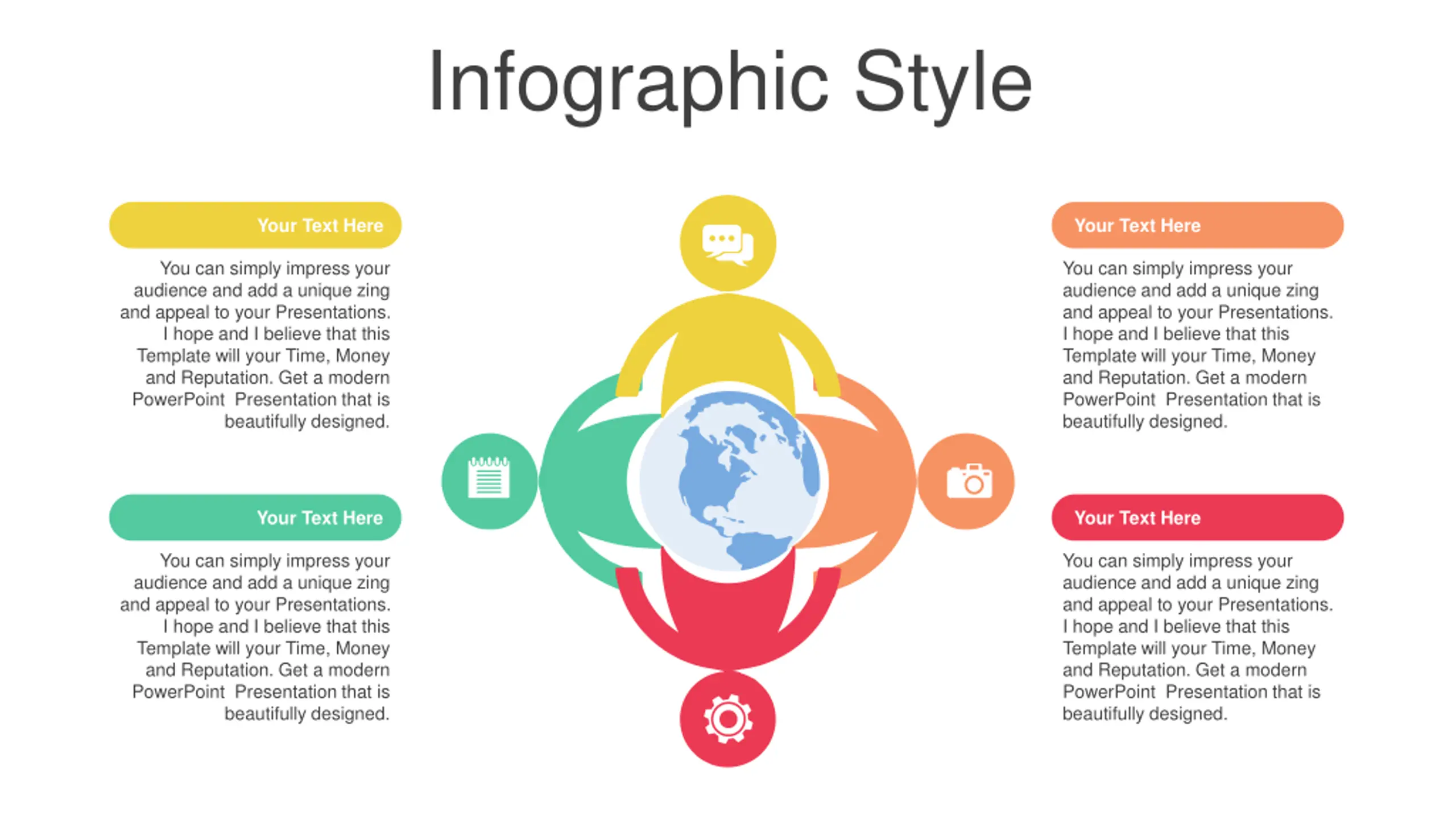 Infographic Style

Your Text Here

You can simply impress your audience and add a unique zing and appeal to your Presentations. I hope and I believe that this Template will your Time, Money and Reputation. Get a modern PowerPoint Presentation that is beautifully designed.

Your Text Here

You can simply impress your audience and add a unique zing and appeal to your Presentations. I hope and I believe that this Template will your Time, Money and Reputation. Get a modern PowerPoint Presentation that is beautifully designed.

Your Text Here

You can simply impress your audience and add a unique zing and appeal to your Presentations. I hope and I believe that this Template will your Time, Money and Reputation. Get a modern PowerPoint Presentation that is beautifully designed.

Your Text Here

You can simply impress your audience and add a unique zing and appeal to your Presentations. I hope and I believe that this Template will your Time, Money and Reputation. Get a modern PowerPoint Presentation that is beautifully designed.