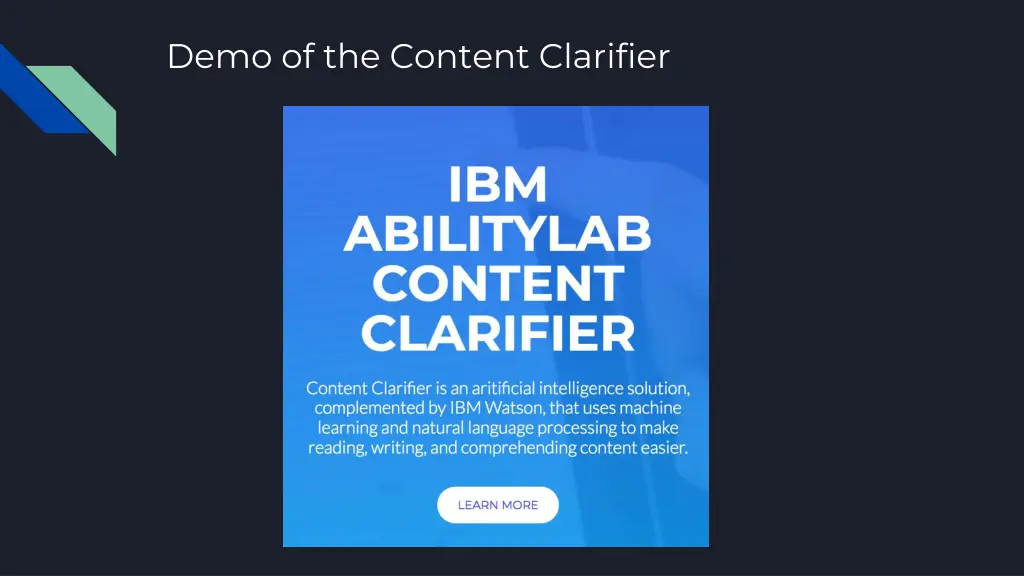 Demo of the Content Clarifier

IBM ABILITYLAB CONTENT CLARIFIER

Content Clarifier is an aritificial intelligence solution, complemented by IBM Watson, that uses machine learning and natural language processing to make reading, writing, and comprehending content easier.

LEARN MORE