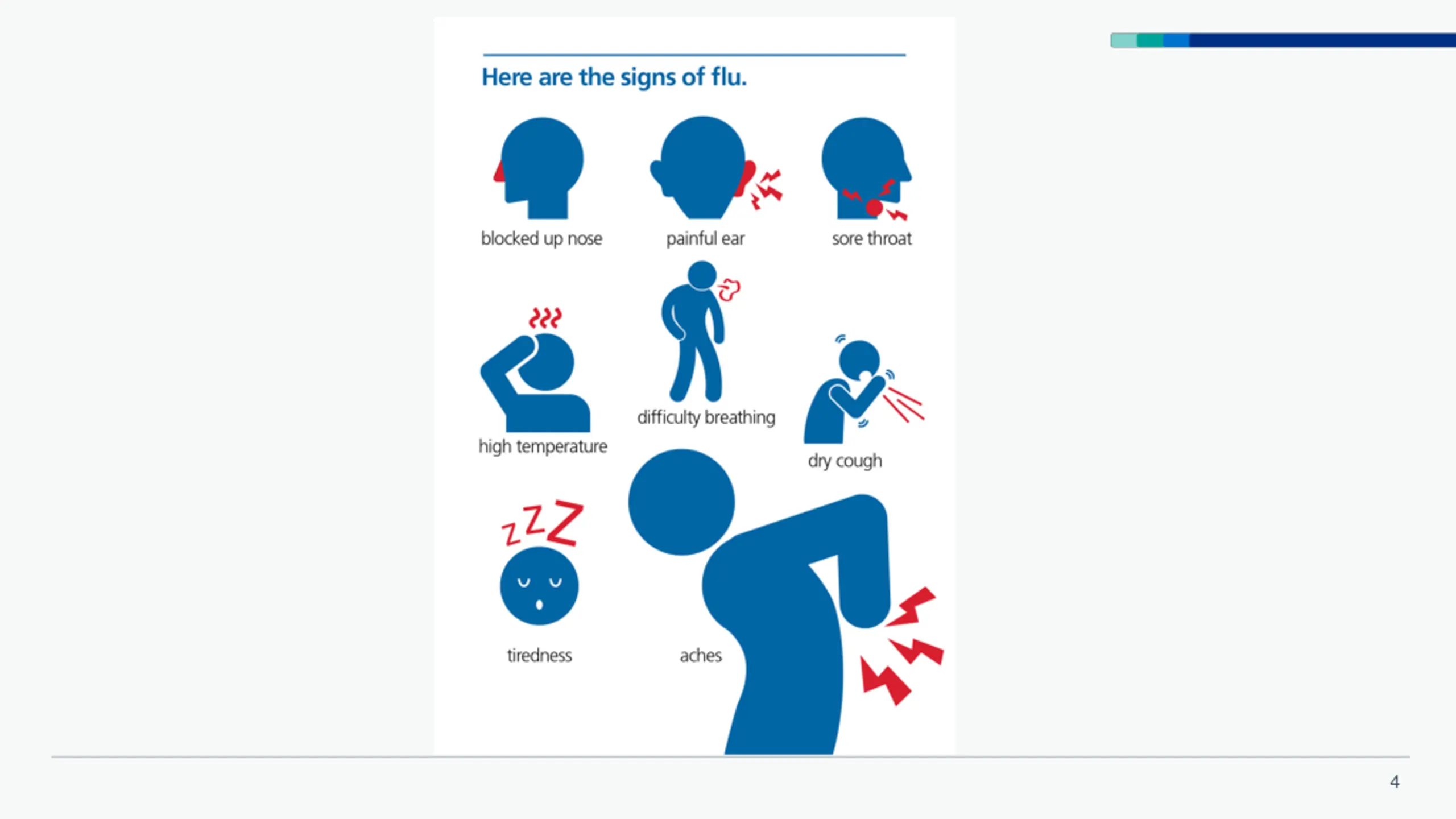 Here are the signs of flu.

blocked up nose

painful ear

sore throat

high temperature

difficulty breathing

dry cough

zZZ

tiredness

aches

4