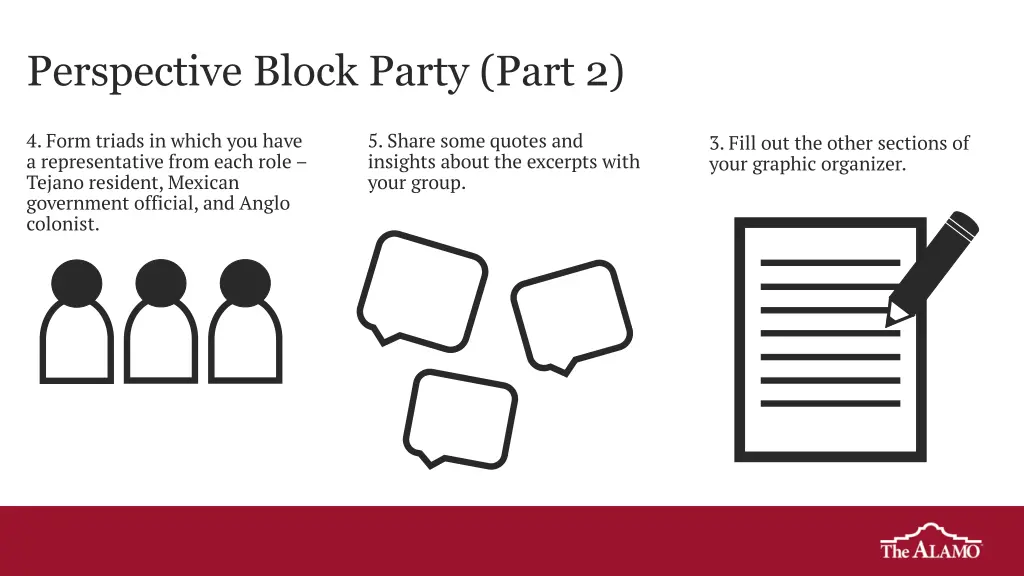 Perspective Block Party (Part 2)

4. Form triads in which you have a representative from each role – Tejano resident, Mexican government official, and Anglo colonist.

5. Share some quotes and insights about the excerpts with your group.

3. Fill out the other sections of your graphic organizer.

The ALAMO