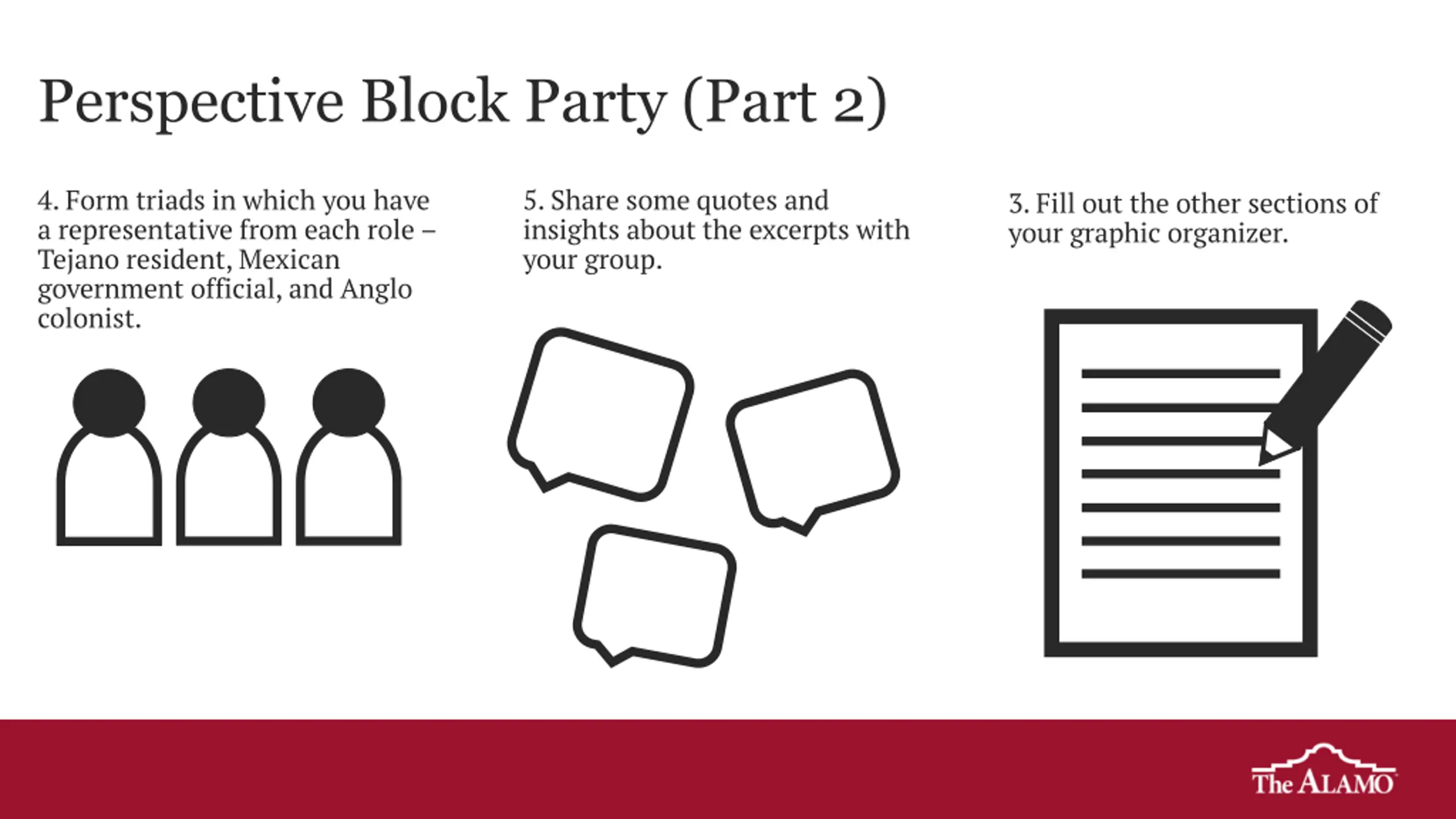 Perspective Block Party (Part 2)

4. Form triads in which you have a representative from each role – Tejano resident, Mexican government official, and Anglo colonist.

5. Share some quotes and insights about the excerpts with your group.

3. Fill out the other sections of your graphic organizer.

The ALAMO