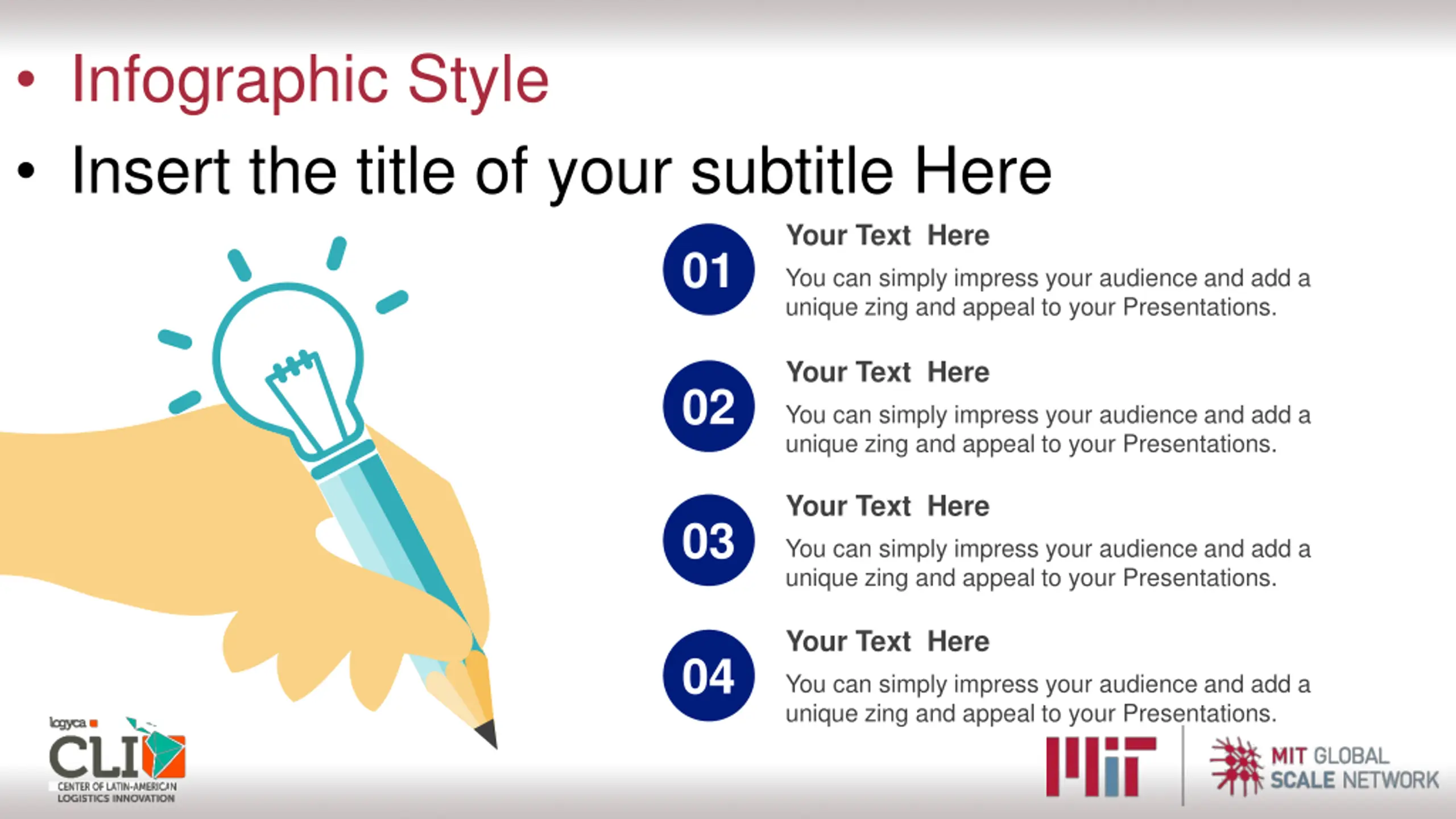 • Infographic Style

• Insert the title of your subtitle Here

01

Your Text Here

You can simply impress your audience and add a unique zing and appeal to your Presentations.

02

Your Text Here

You can simply impress your audience and add a unique zing and appeal to your Presentations.

03

Your Text Here

You can simply impress your audience and add a unique zing and appeal to your Presentations.

04

Your Text Here

You can simply impress your audience and add a unique zing and appeal to your Presentations.

logyca

CLI

CENTER OF LATIN-AMERICAN LOGISTICS INNOVATION

MIT

MIT GLOBAL SCALE NETWORK