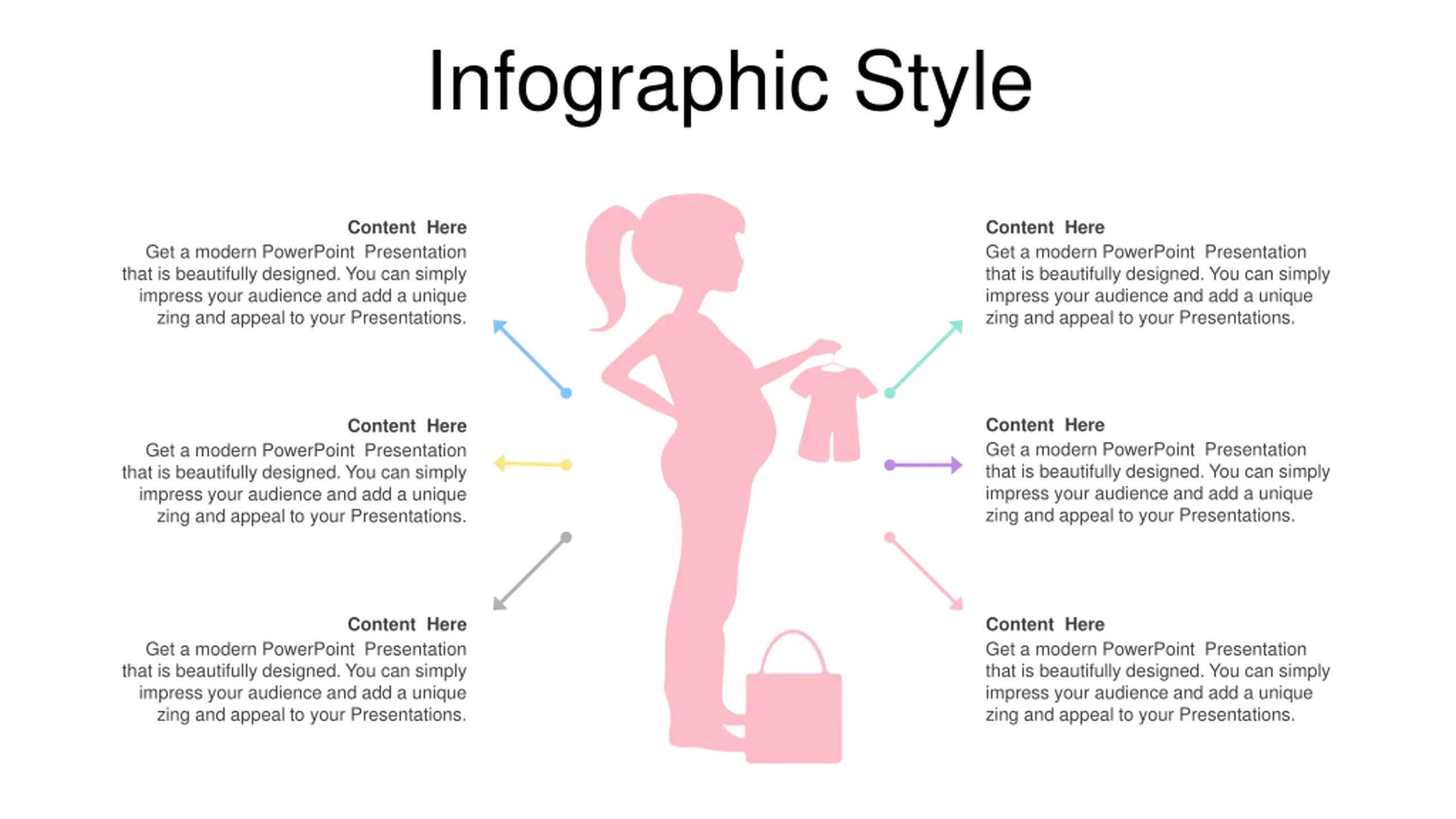 Infographic Style

Content Here
Get a modern PowerPoint Presentation that is beautifully designed. You can simply impress your audience and add a unique zing and appeal to your Presentations.

Content Here
Get a modern PowerPoint Presentation that is beautifully designed. You can simply impress your audience and add a unique zing and appeal to your Presentations.

Content Here
Get a modern PowerPoint Presentation that is beautifully designed. You can simply impress your audience and add a unique zing and appeal to your Presentations.

Content Here
Get a modern PowerPoint Presentation that is beautifully designed. You can simply impress your audience and add a unique zing and appeal to your Presentations.

Content Here
Get a modern PowerPoint Presentation that is beautifully designed. You can simply impress your audience and add a unique zing and appeal to your Presentations.

Content Here
Get a modern PowerPoint Presentation that is beautifully designed. You can simply impress your audience and add a unique zing and appeal to your Presentations.