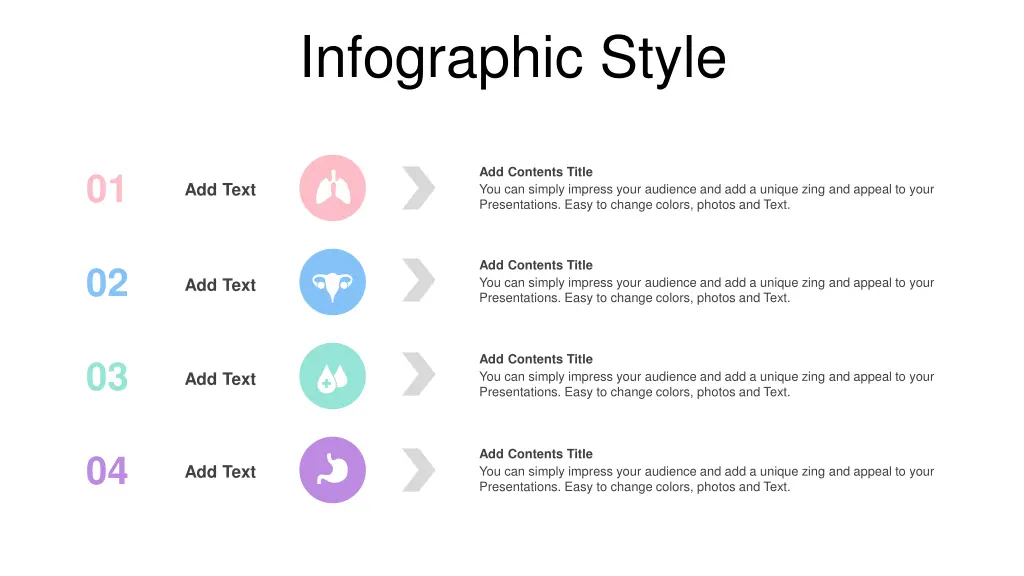 Infographic Style

01

Add Text

Add Contents Title
You can simply impress your audience and add a unique zing and appeal to your Presentations. Easy to change colors, photos and Text.

02

Add Text

Add Contents Title
You can simply impress your audience and add a unique zing and appeal to your Presentations. Easy to change colors, photos and Text.

03

Add Text

Add Contents Title
You can simply impress your audience and add a unique zing and appeal to your Presentations. Easy to change colors, photos and Text.

04

Add Text

Add Contents Title
You can simply impress your audience and add a unique zing and appeal to your Presentations. Easy to change colors, photos and Text.