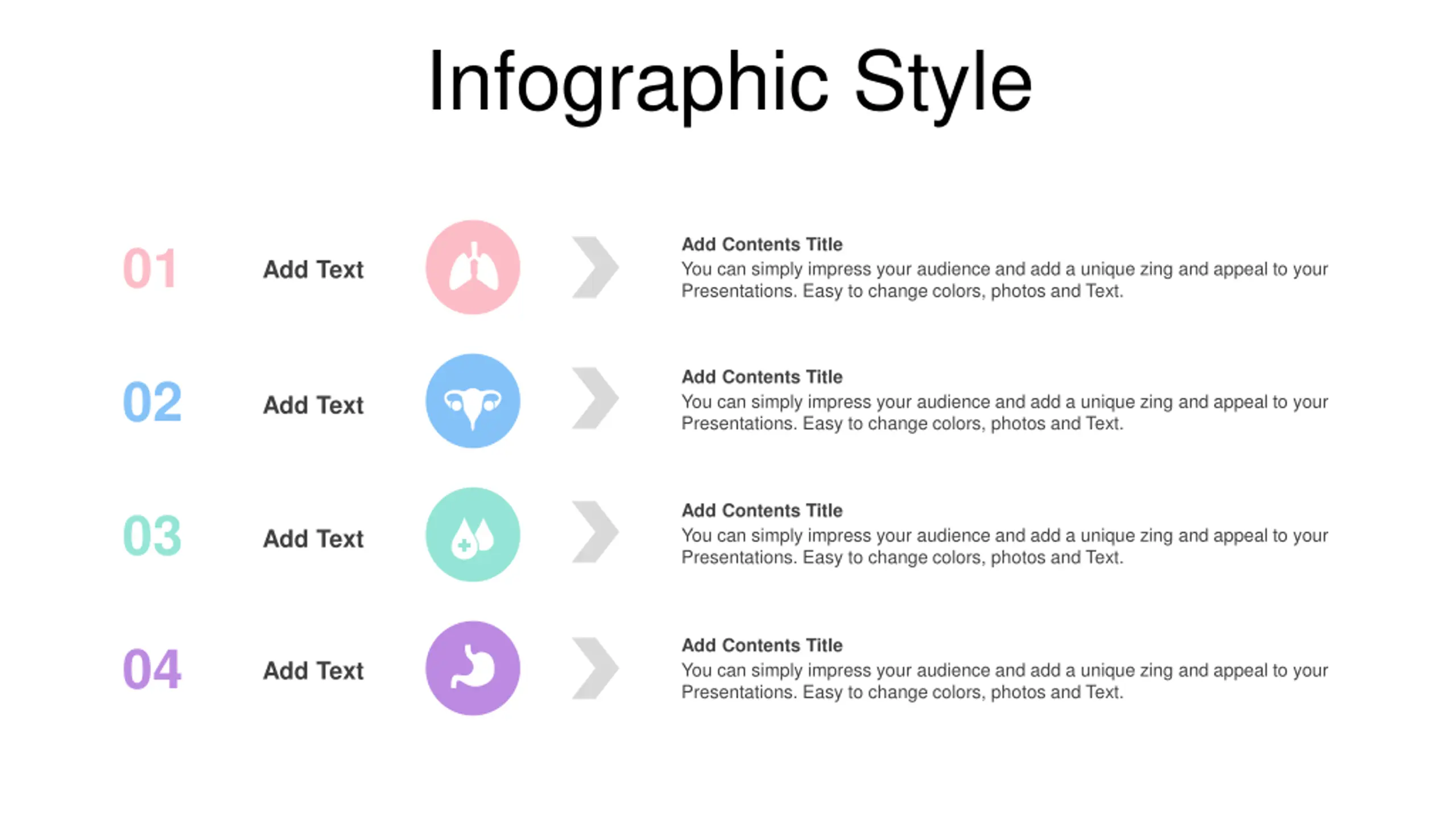 Infographic Style

01

Add Text

Add Contents Title
You can simply impress your audience and add a unique zing and appeal to your Presentations. Easy to change colors, photos and Text.

02

Add Text

Add Contents Title
You can simply impress your audience and add a unique zing and appeal to your Presentations. Easy to change colors, photos and Text.

03

Add Text

Add Contents Title
You can simply impress your audience and add a unique zing and appeal to your Presentations. Easy to change colors, photos and Text.

04

Add Text

Add Contents Title
You can simply impress your audience and add a unique zing and appeal to your Presentations. Easy to change colors, photos and Text.