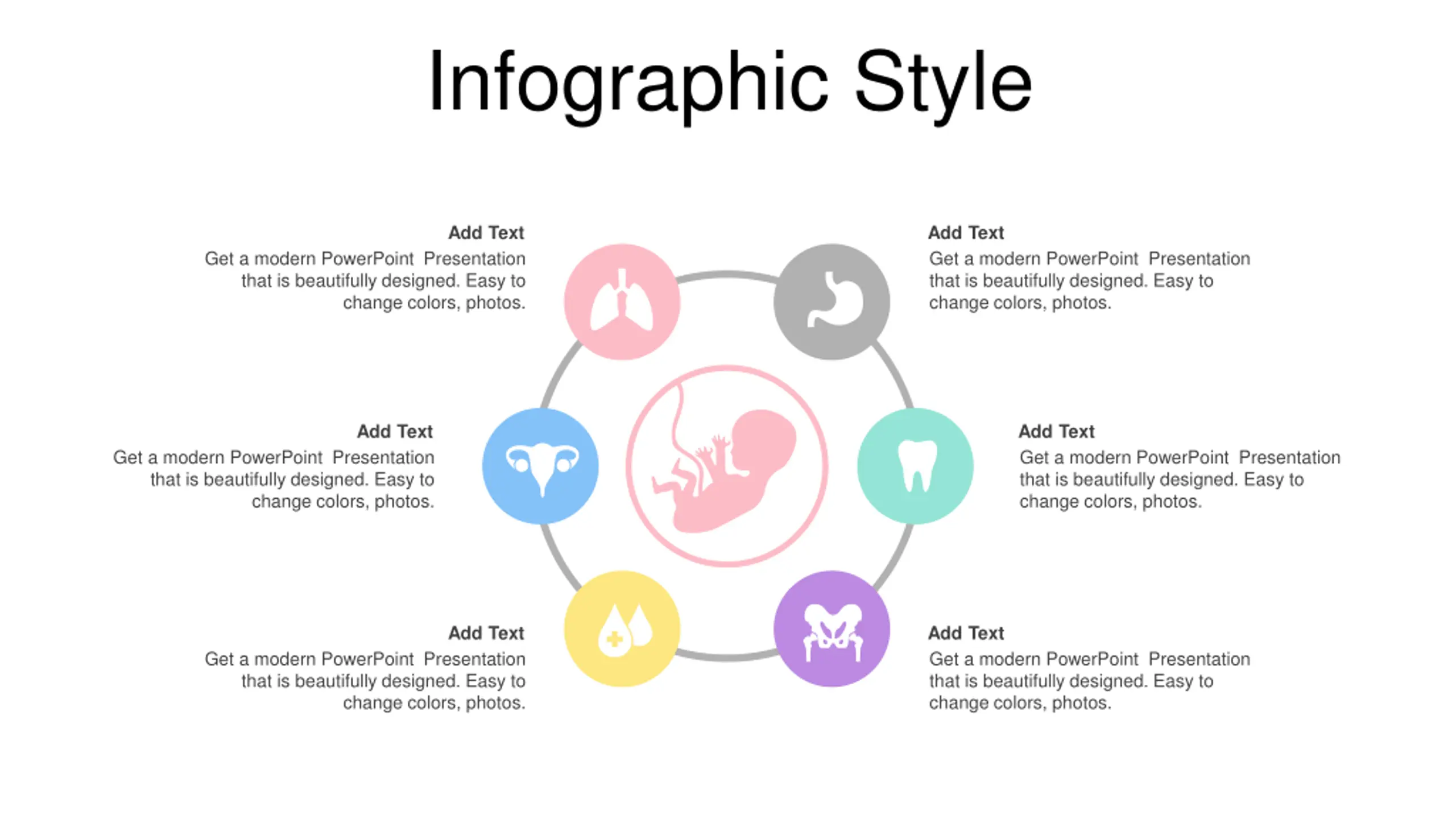 Infographic Style

Add Text
Get a modern PowerPoint Presentation that is beautifully designed. Easy to change colors, photos.

Add Text
Get a modern PowerPoint Presentation that is beautifully designed. Easy to change colors, photos.

Add Text
Get a modern PowerPoint Presentation that is beautifully designed. Easy to change colors, photos.

Add Text
Get a modern PowerPoint Presentation that is beautifully designed. Easy to change colors, photos.

Add Text
Get a modern PowerPoint Presentation that is beautifully designed. Easy to change colors, photos.

Add Text
Get a modern PowerPoint Presentation that is beautifully designed. Easy to change colors, photos.