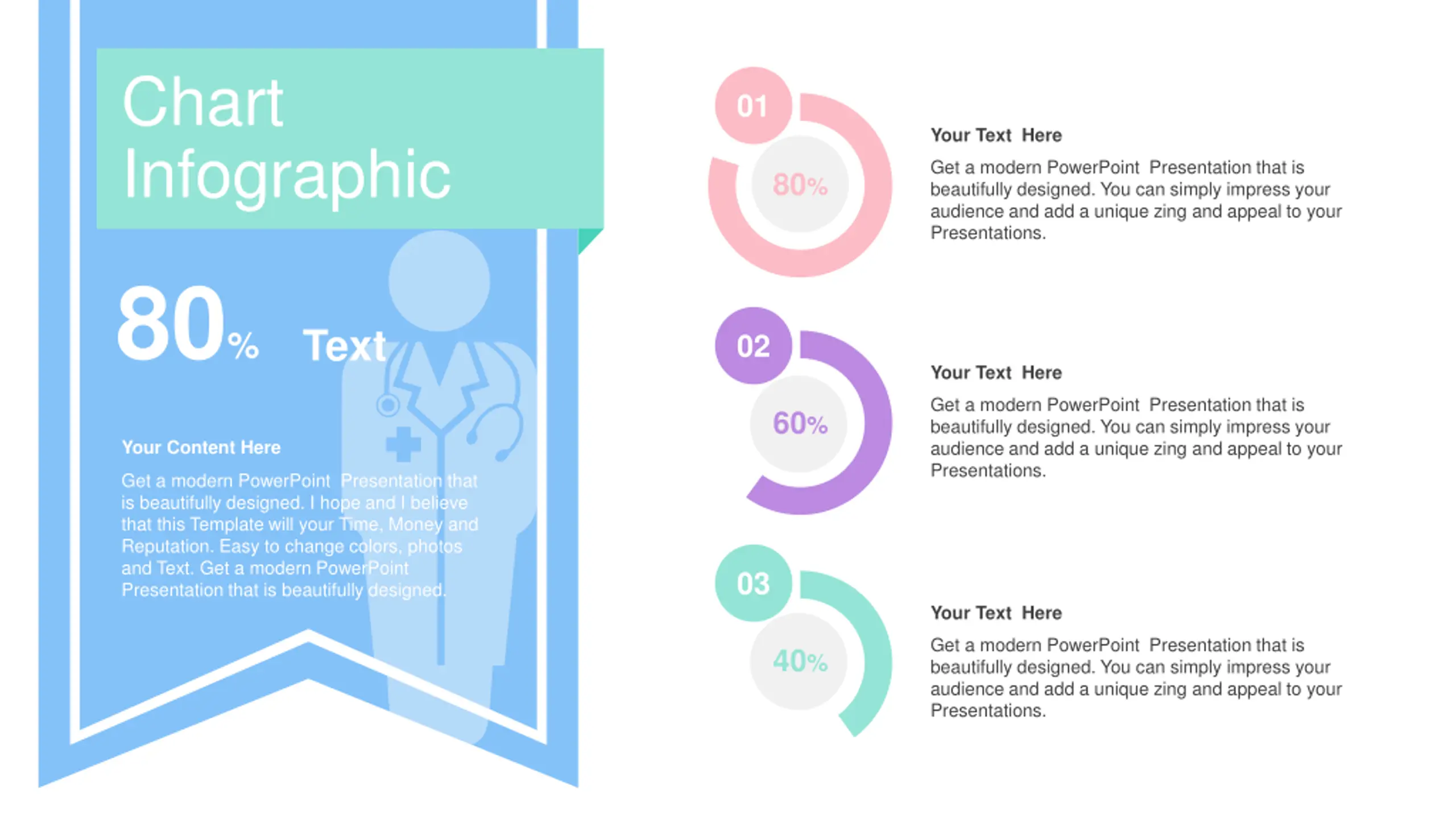 Chart Infographic

80% Text

Your Content Here

Get a modern PowerPoint Presentation that is beautifully designed. I hope and I believe that this Template will your Time, Money and Reputation. Easy to change colors, photos and Text. Get a modern PowerPoint Presentation that is beautifully designed.

01

80%

Your Text Here

Get a modern PowerPoint Presentation that is beautifully designed. You can simply impress your audience and add a unique zing and appeal to your Presentations.

02

60%

Your Text Here

Get a modern PowerPoint Presentation that is beautifully designed. You can simply impress your audience and add a unique zing and appeal to your Presentations.

03

40%

Your Text Here

Get a modern PowerPoint Presentation that is beautifully designed. You can simply impress your audience and add a unique zing and appeal to your Presentations.