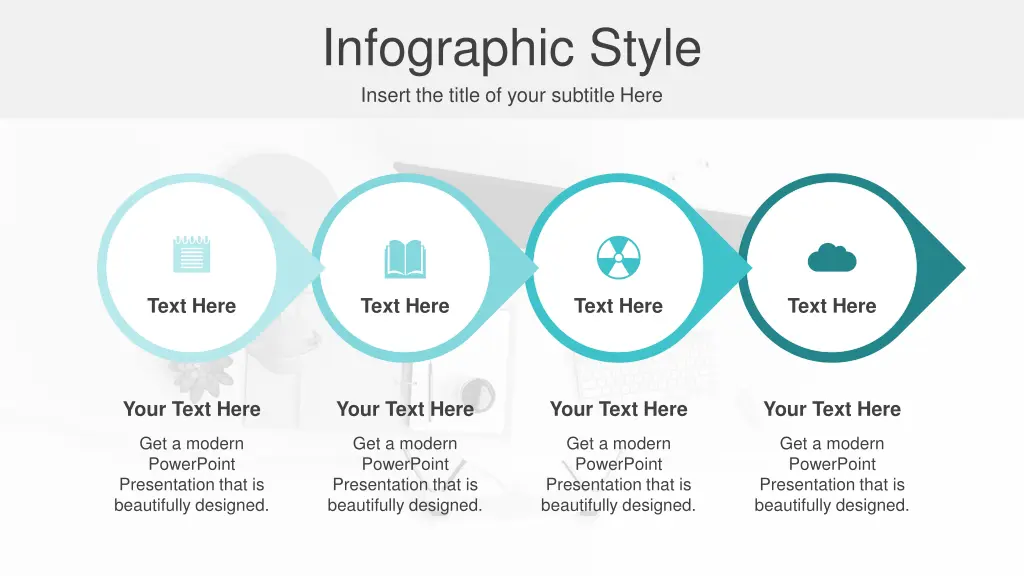 Infographic Style

Insert the title of your subtitle Here

Text Here

Text Here

Text Here

Text Here

Your Text Here

Get a modern PowerPoint Presentation that is beautifully designed.

Your Text Here

Get a modern PowerPoint Presentation that is beautifully designed.

Your Text Here

Get a modern PowerPoint Presentation that is beautifully designed.

Your Text Here

Get a modern PowerPoint Presentation that is beautifully designed.