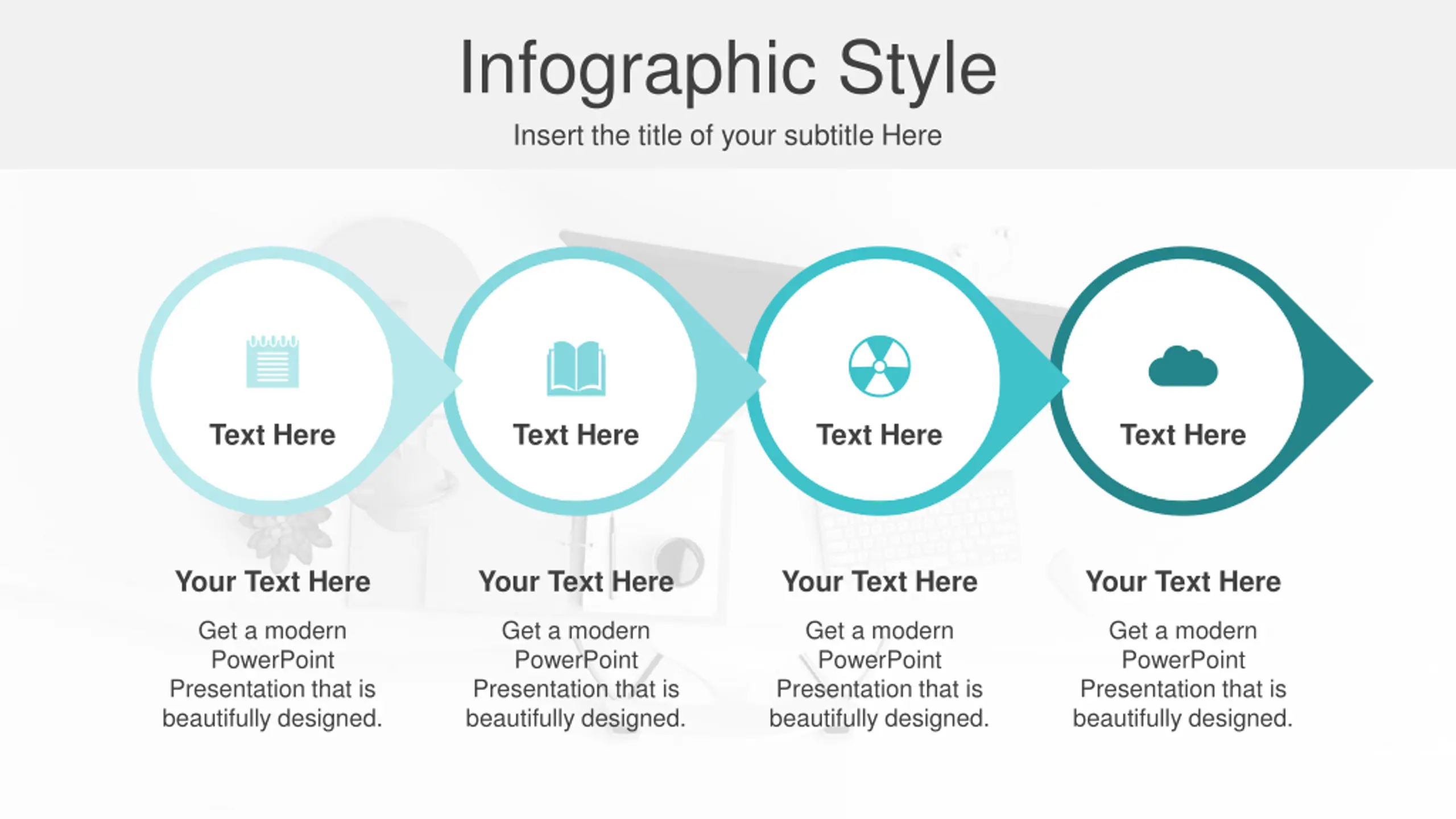 Infographic Style

Insert the title of your subtitle Here

Text Here

Text Here

Text Here

Text Here

Your Text Here

Get a modern PowerPoint Presentation that is beautifully designed.

Your Text Here

Get a modern PowerPoint Presentation that is beautifully designed.

Your Text Here

Get a modern PowerPoint Presentation that is beautifully designed.

Your Text Here

Get a modern PowerPoint Presentation that is beautifully designed.