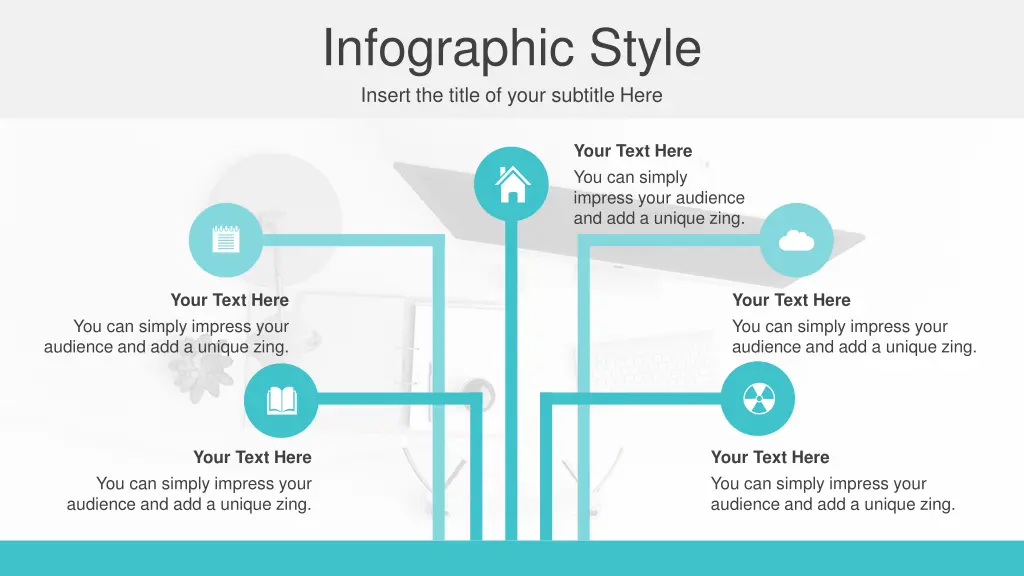 Infographic Style
Insert the title of your subtitle Here

Your Text Here
You can simply impress your audience and add a unique zing.

Your Text Here
You can simply impress your audience and add a unique zing.

Your Text Here
You can simply impress your audience and add a unique zing.

Your Text Here
You can simply impress your audience and add a unique zing.

Your Text Here
You can simply impress your audience and add a unique zing.