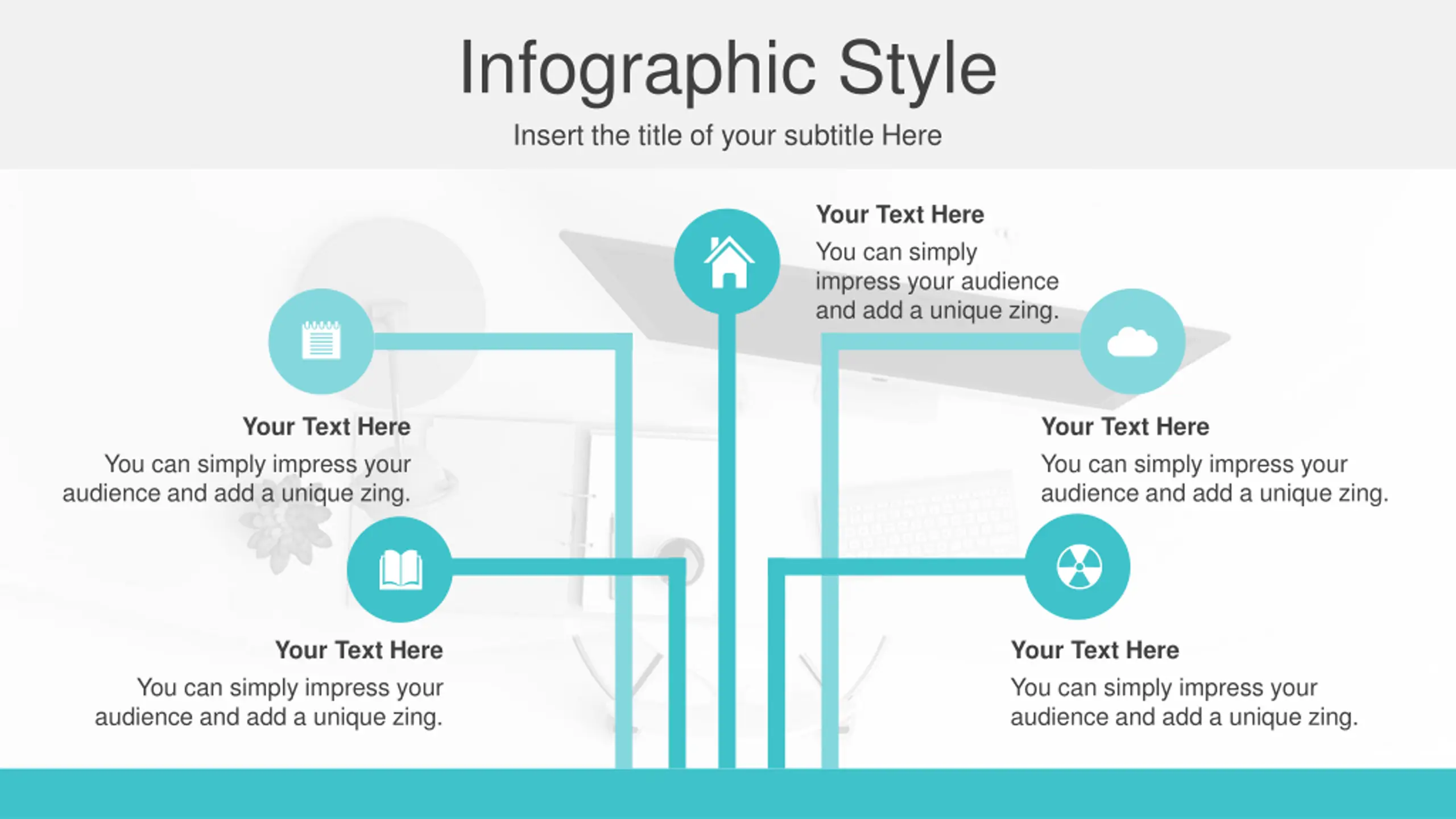 Infographic Style

Insert the title of your subtitle Here

Your Text Here

You can simply impress your audience and add a unique zing.

Your Text Here

You can simply impress your audience and add a unique zing.

Your Text Here

You can simply impress your audience and add a unique zing.

Your Text Here

You can simply impress your audience and add a unique zing.

Your Text Here

You can simply impress your audience and add a unique zing.