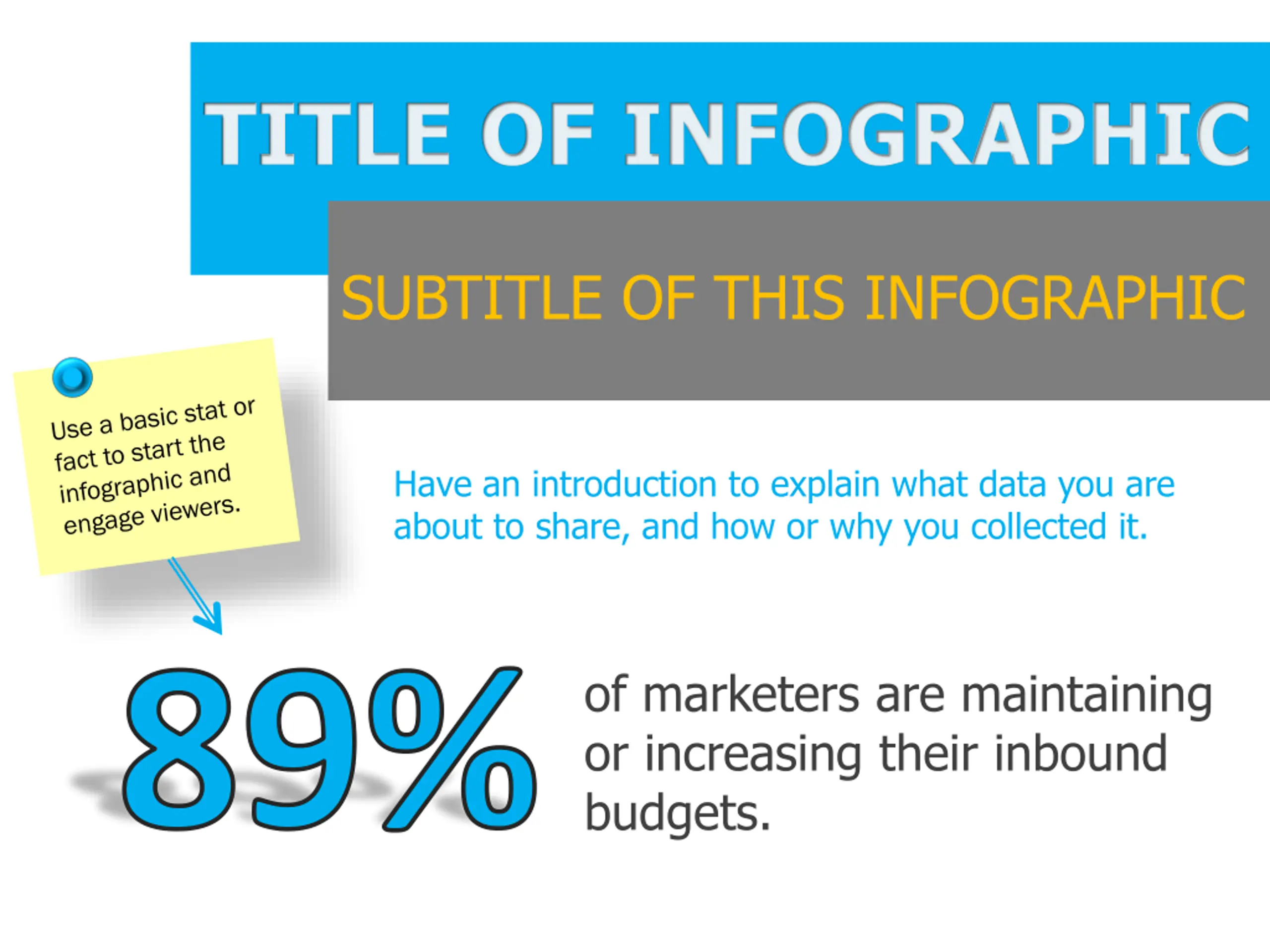 TITLE OF INFOGRAPHIC

SUBTITLE OF THIS INFOGRAPHIC

Use a basic stat or fact to start the infographic and engage viewers.

Have an introduction to explain what data you are about to share, and how or why you collected it.

89%

of marketers are maintaining or increasing their inbound budgets.