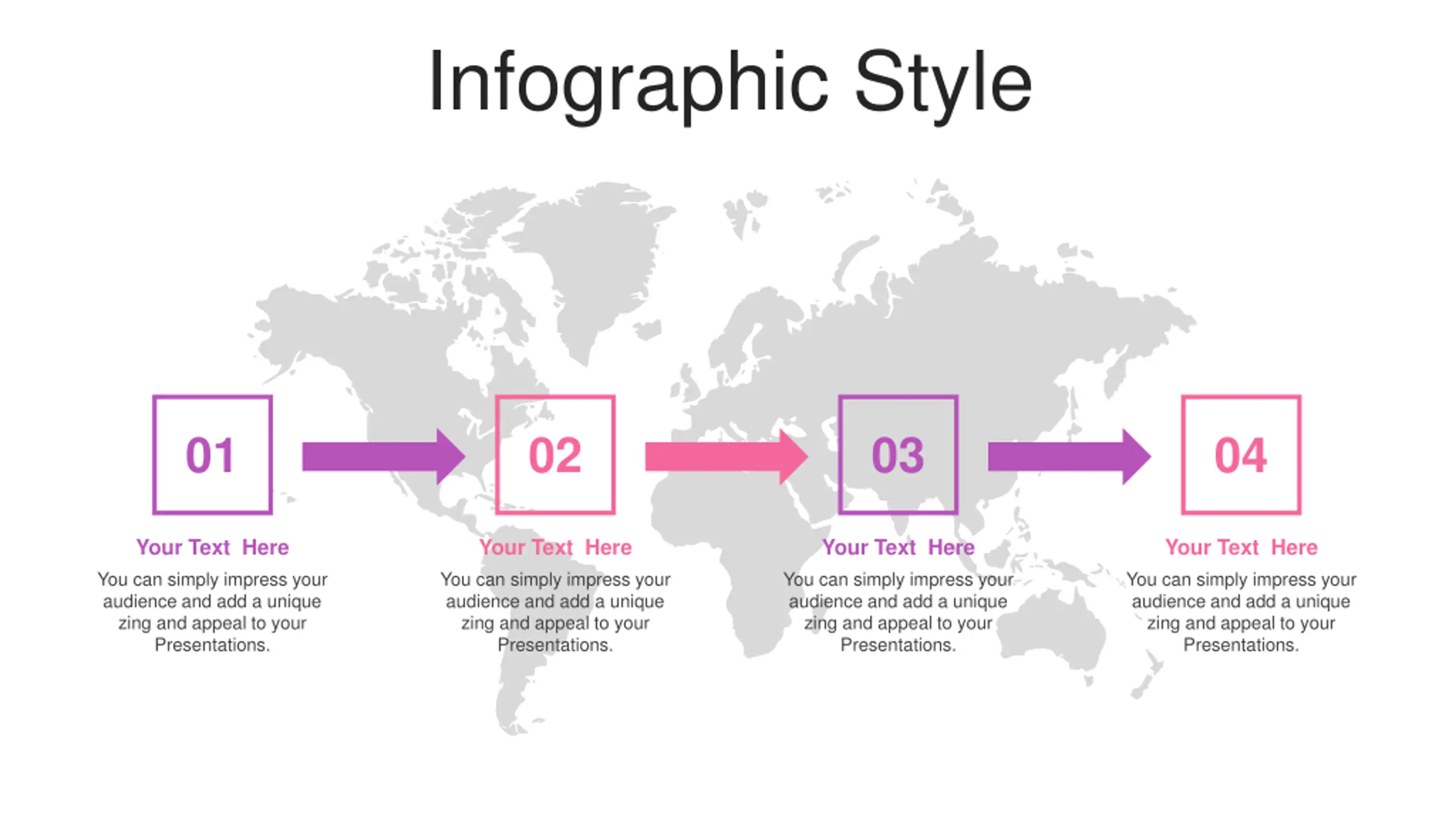 Infographic Style

01

Your Text Here

You can simply impress your audience and add a unique zing and appeal to your Presentations.

02

Your Text Here

You can simply impress your audience and add a unique zing and appeal to your Presentations.

03

Your Text Here

You can simply impress your audience and add a unique zing and appeal to your Presentations.

04

Your Text Here

You can simply impress your audience and add a unique zing and appeal to your Presentations.