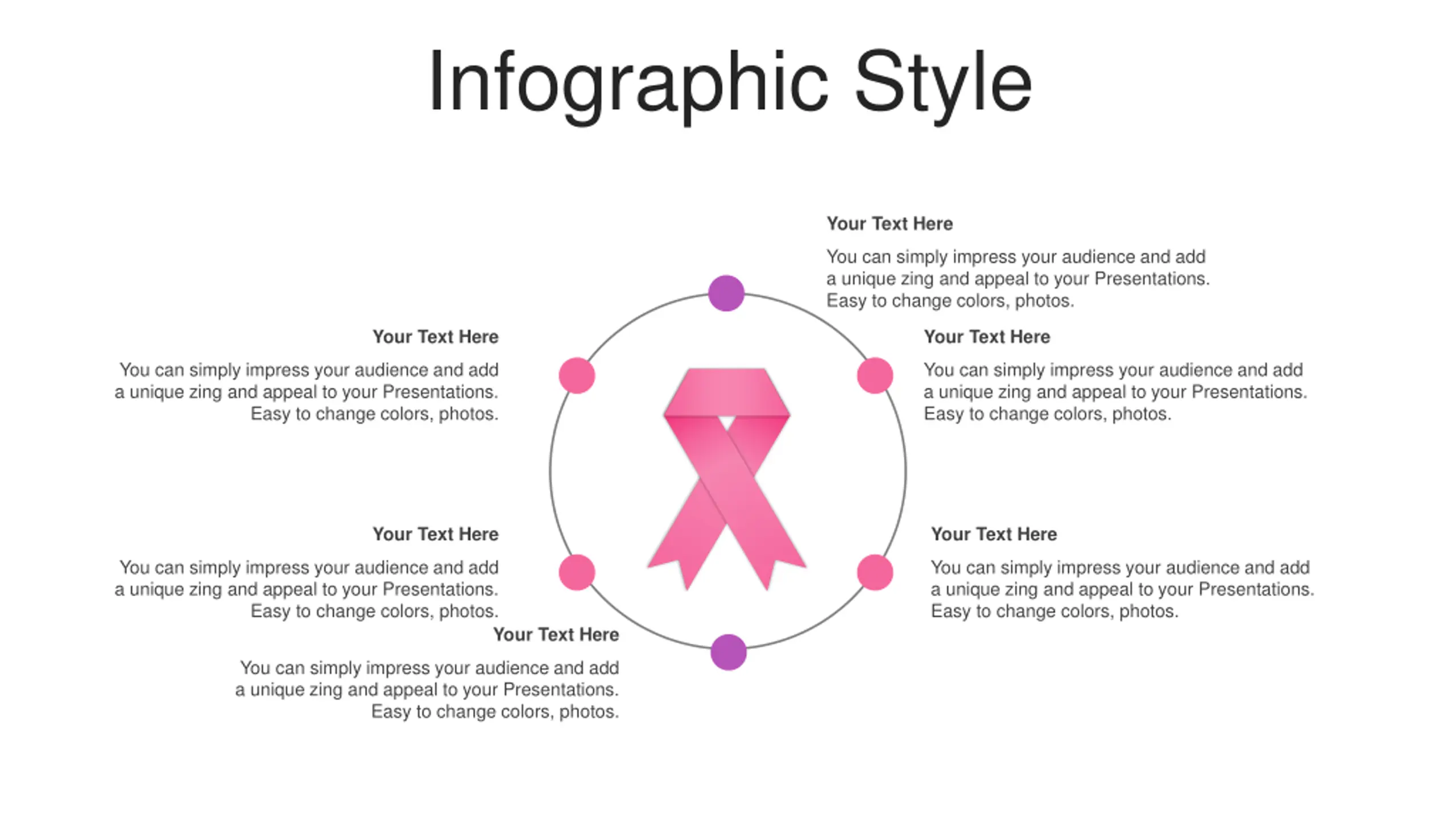 Infographic Style

Your Text Here

You can simply impress your audience and add a unique zing and appeal to your Presentations. Easy to change colors, photos.

Your Text Here

You can simply impress your audience and add a unique zing and appeal to your Presentations. Easy to change colors, photos.

Your Text Here

You can simply impress your audience and add a unique zing and appeal to your Presentations. Easy to change colors, photos.

Your Text Here

You can simply impress your audience and add a unique zing and appeal to your Presentations. Easy to change colors, photos.

Your Text Here

You can simply impress your audience and add a unique zing and appeal to your Presentations. Easy to change colors, photos.

Your Text Here

You can simply impress your audience and add a unique zing and appeal to your Presentations. Easy to change colors, photos.