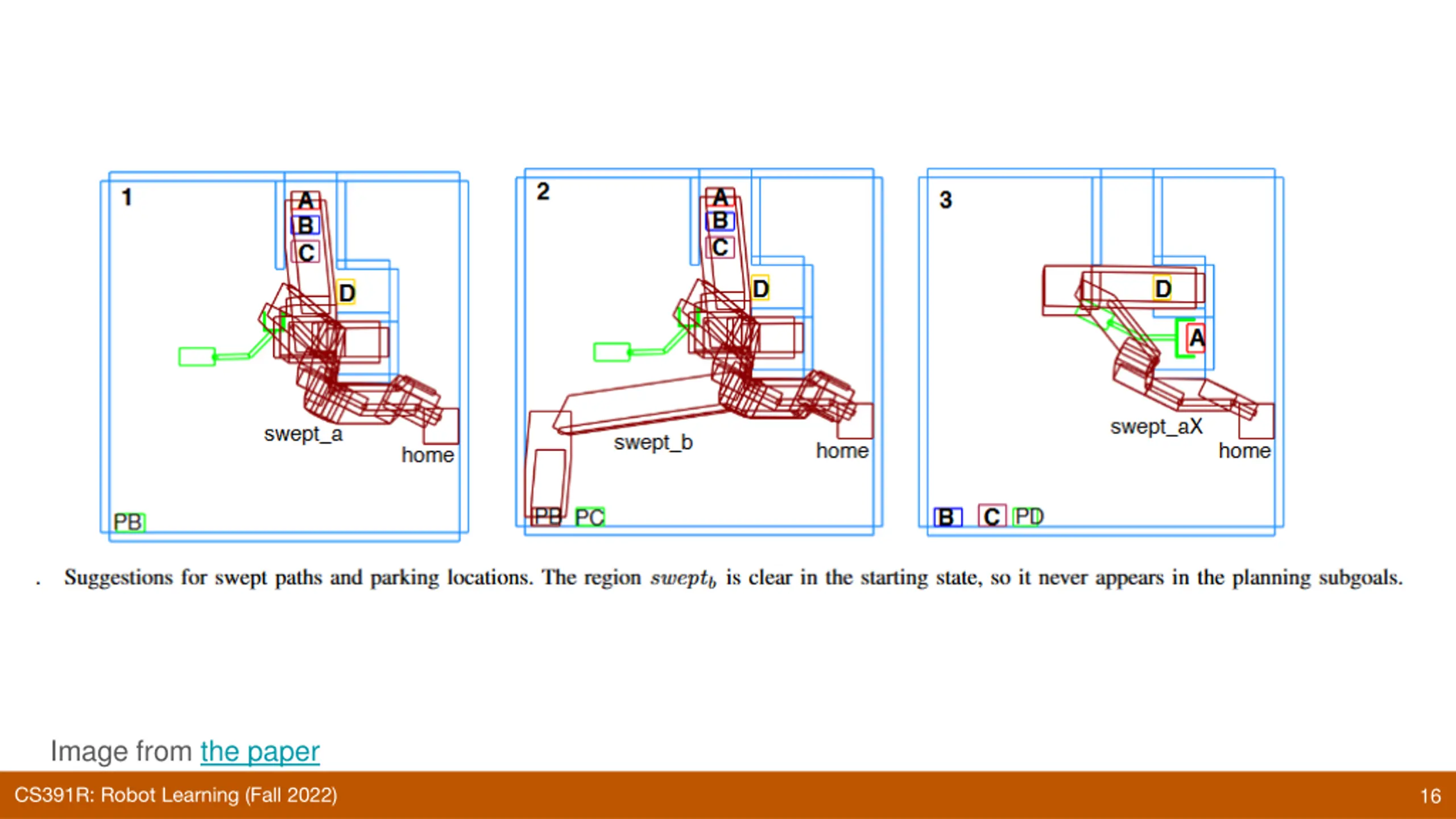 1

A
B
C
D
swept_a
home
PB

2

A
B
C
D
swept_b
home
PB PC

3

D
A
swept_aX
home
B C PD

. Suggestions for swept paths and parking locations. The region $swept_b$ is clear in the starting state, so it never appears in the planning subgoals.

Image from the paper

CS391R: Robot Learning (Fall 2022)

16