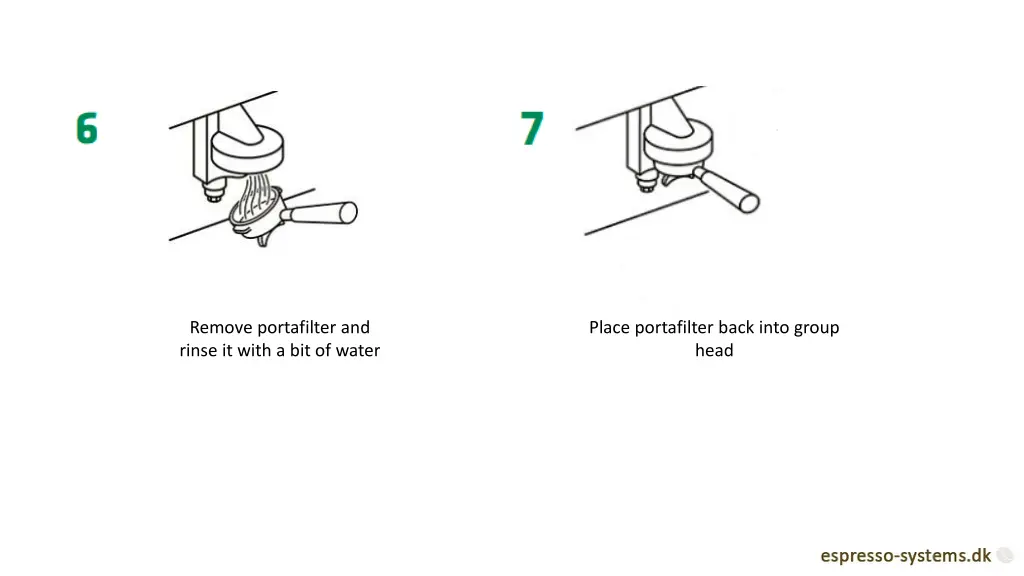 6

Remove portafilter and rinse it with a bit of water

7

Place portafilter back into group head

espresso-systems.dk