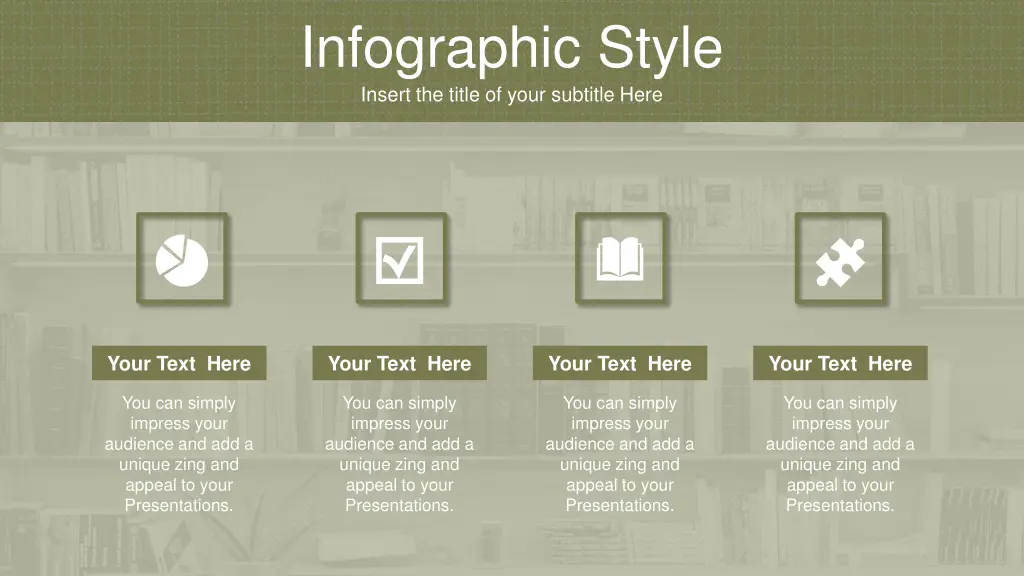 Infographic Style
Insert the title of your subtitle Here

Your Text Here
You can simply impress your audience and add a unique zing and appeal to your Presentations.

Your Text Here
You can simply impress your audience and add a unique zing and appeal to your Presentations.

Your Text Here
You can simply impress your audience and add a unique zing and appeal to your Presentations.

Your Text Here
You can simply impress your audience and add a unique zing and appeal to your Presentations.