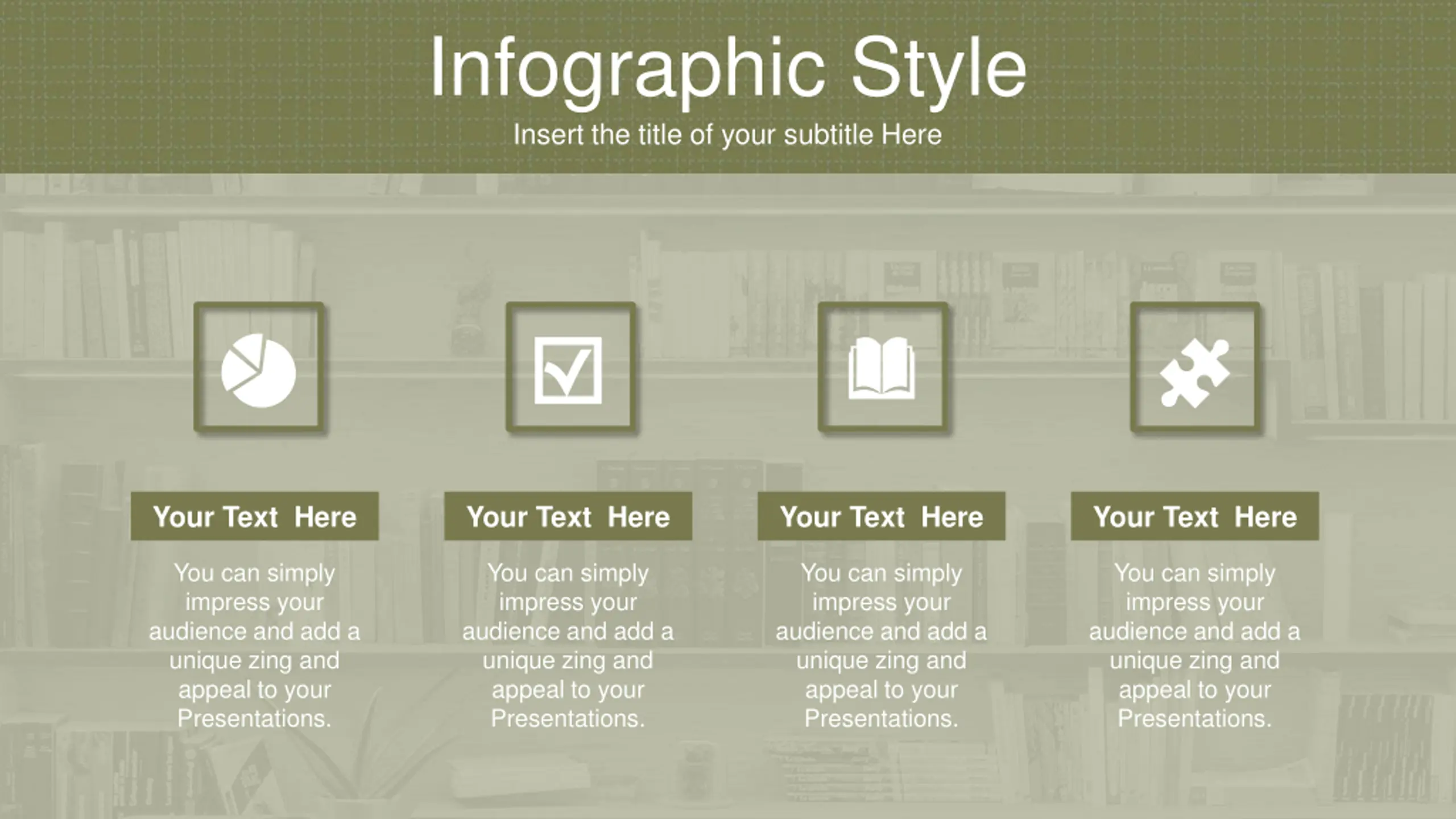 Infographic Style
Insert the title of your subtitle Here

Your Text Here
You can simply impress your audience and add a unique zing and appeal to your Presentations.

Your Text Here
You can simply impress your audience and add a unique zing and appeal to your Presentations.

Your Text Here
You can simply impress your audience and add a unique zing and appeal to your Presentations.

Your Text Here
You can simply impress your audience and add a unique zing and appeal to your Presentations.