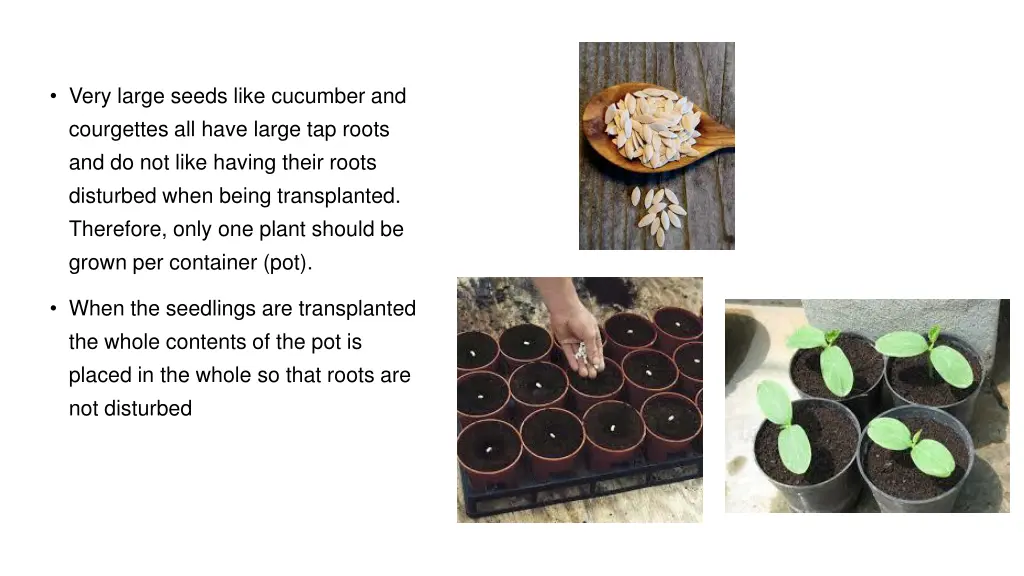 • Very large seeds like cucumber and courgettes all have large tap roots and do not like having their roots disturbed when being transplanted. Therefore, only one plant should be grown per container (pot).

• When the seedlings are transplanted the whole contents of the pot is placed in the whole so that roots are not disturbed