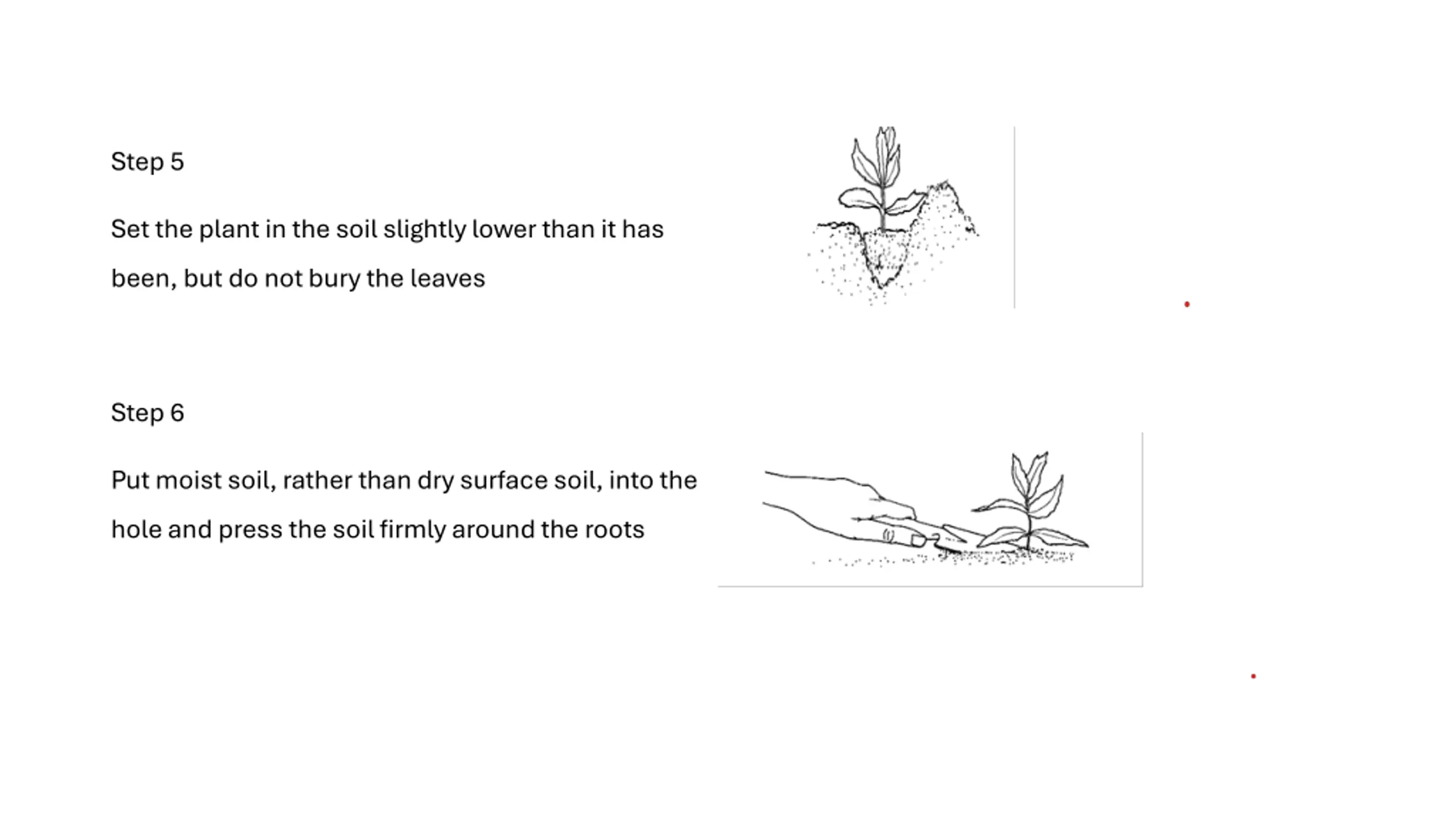 Step 5

Set the plant in the soil slightly lower than it has been, but do not bury the leaves

Step 6

Put moist soil, rather than dry surface soil, into the hole and press the soil firmly around the roots