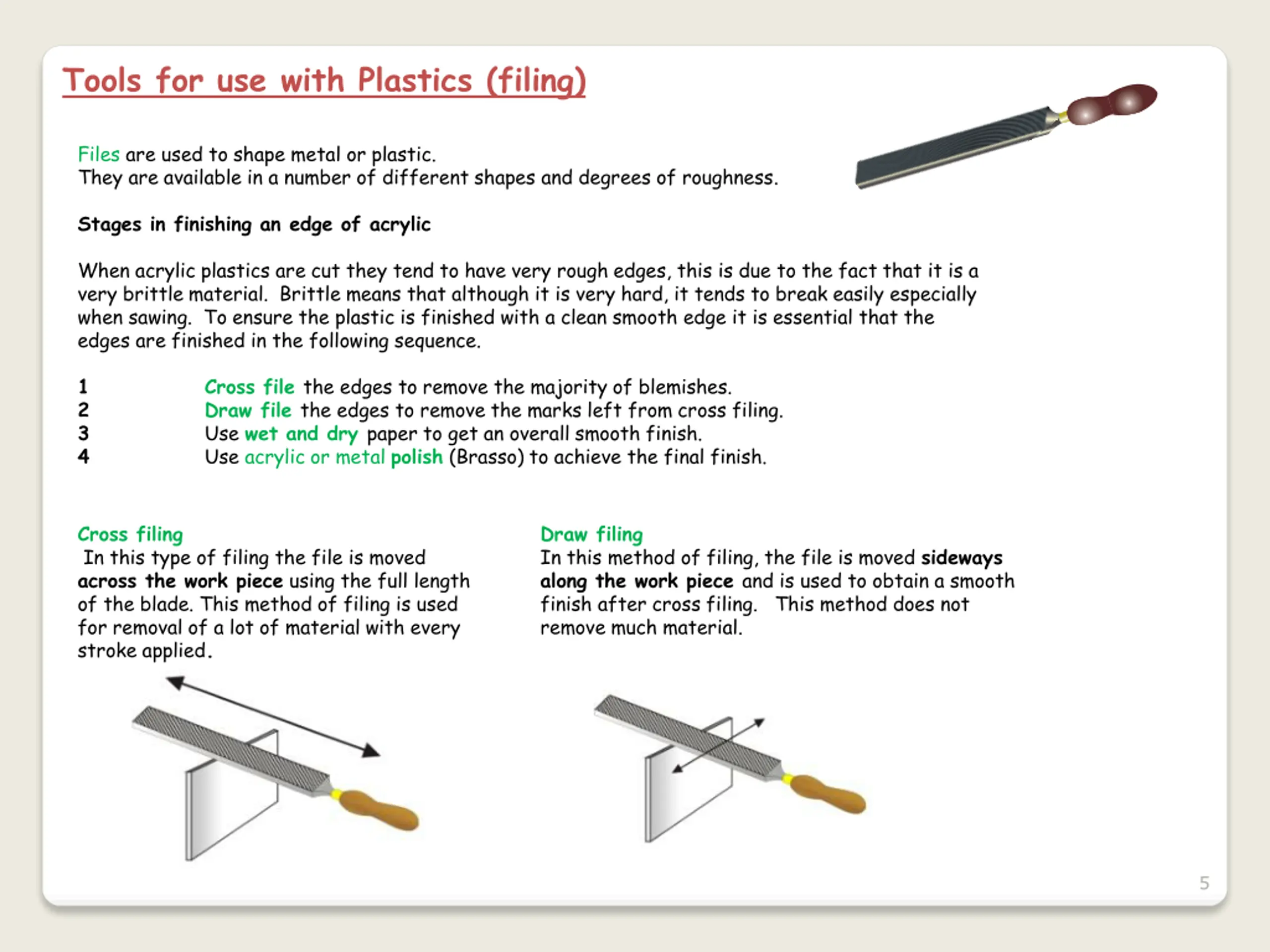 Tools for use with Plastics (filing)

Files are used to shape metal or plastic.
They are available in a number of different shapes and degrees of roughness.

Stages in finishing an edge of acrylic

When acrylic plastics are cut they tend to have very rough edges, this is due to the fact that it is a very brittle material. Brittle means that although it is very hard, it tends to break easily especially when sawing. To ensure the plastic is finished with a clean smooth edge it is essential that the edges are finished in the following sequence.

1 Cross file the edges to remove the majority of blemishes.
2 Draw file the edges to remove the marks left from cross filing.
3 Use wet and dry paper to get an overall smooth finish.
4 Use acrylic or metal polish (Brasso) to achieve the final finish.

Cross filing
In this type of filing the file is moved across the work piece using the full length of the blade. This method of filing is used for removal of a lot of material with every stroke applied.

Draw filing
In this method of filing, the file is moved sideways along the work piece and is used to obtain a smooth finish after cross filing. This method does not remove much material.

5