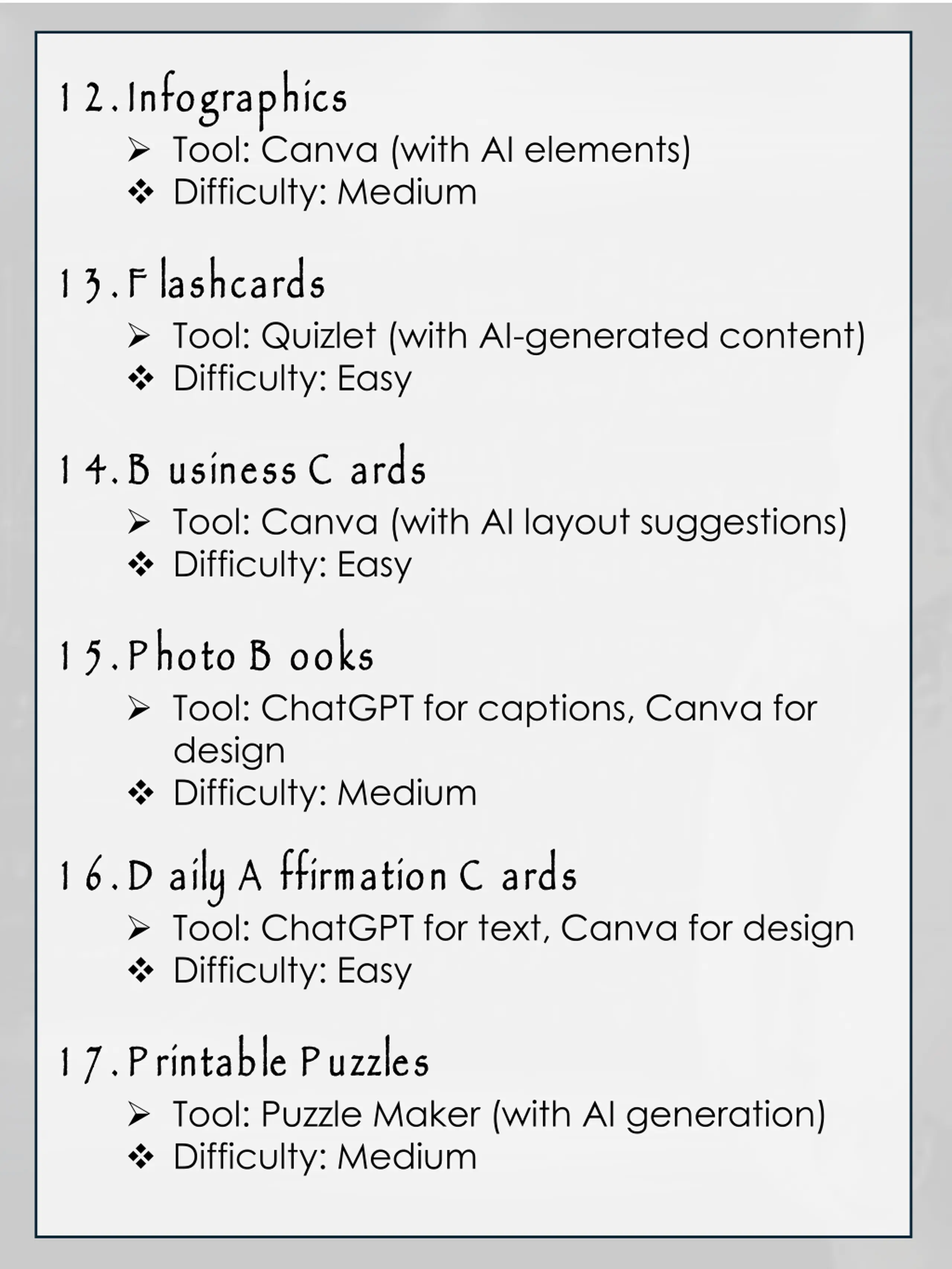 12. Infographics

➢ Tool: Canva (with AI elements)
❖ Difficulty: Medium

13. Flashcards

➢ Tool: Quizlet (with AI-generated content)
❖ Difficulty: Easy

14. Business Cards

➢ Tool: Canva (with AI layout suggestions)
❖ Difficulty: Easy

15. Photo Books

➢ Tool: ChatGPT for captions, Canva for design
❖ Difficulty: Medium

16. Daily Affirmation Cards

➢ Tool: ChatGPT for text, Canva for design
❖ Difficulty: Easy

17. Printable Puzzles

➢ Tool: Puzzle Maker (with AI generation)
❖ Difficulty: Medium