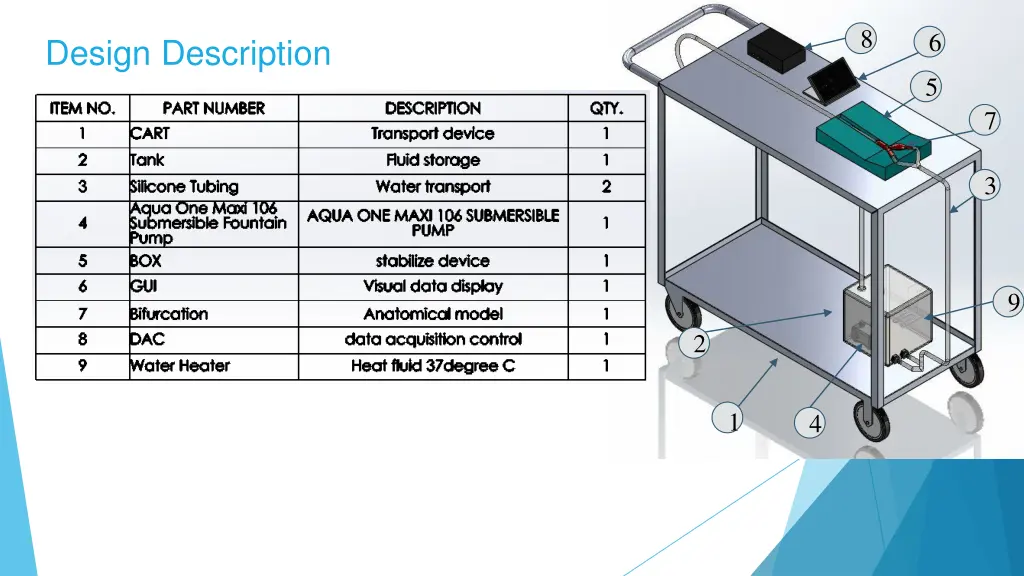 Design Description

| ITEM NO. | PART NUMBER | DESCRIPTION | QTY. |
|---|---|---|---|
| 1 | CART | Transport device | 1 |
| 2 | Tank | Fluid storage | 1 |
| 3 | Silicone Tubing | Water transport | 2 |
| 4 | Aqua One Maxi 106 Submersible Fountain Pump | AQUA ONE MAXI 106 SUBMERSIBLE PUMP | 1 |
| 5 | BOX | stabilize device | 1 |
| 6 | GUI | Visual data display | 1 |
| 7 | Bifurcation | Anatomical model | 1 |
| 8 | DAC | data acquisition control | 1 |
| 9 | Water Heater | Heat fluid 37degree C | 1 |

8
6
5
7
3
9
2
1
4