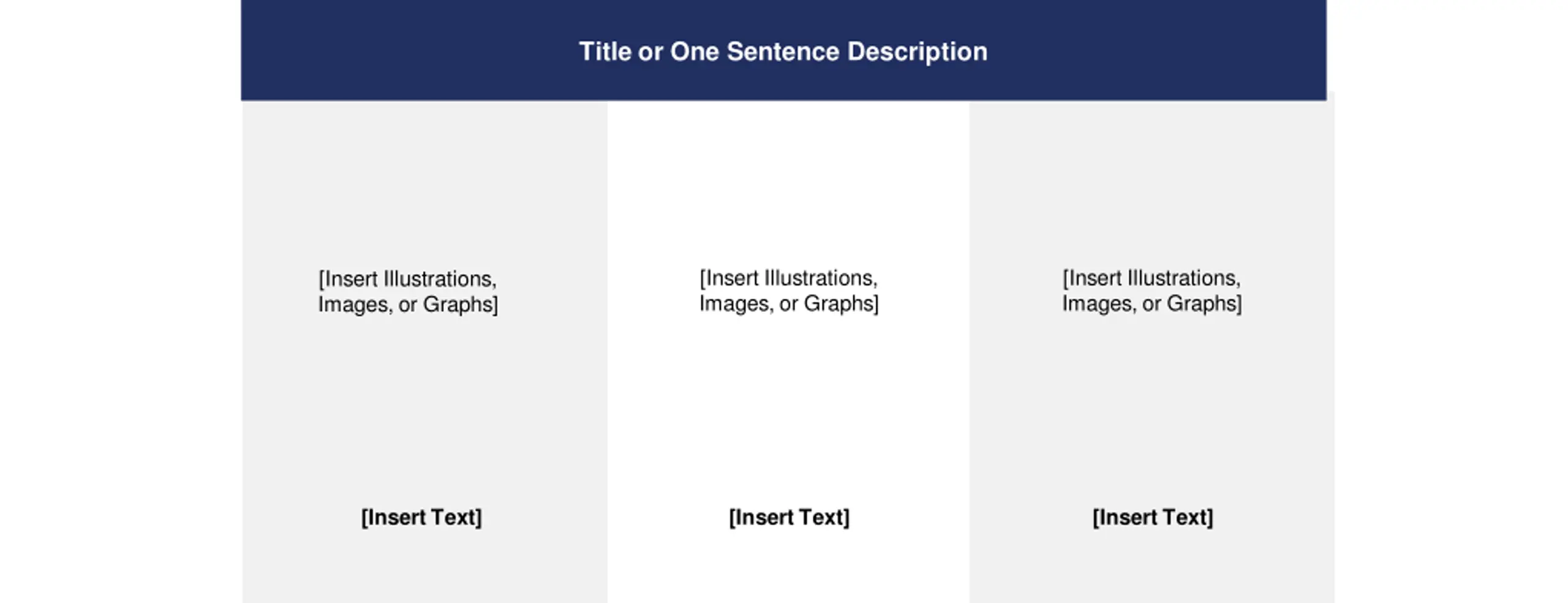 Title or One Sentence Description

[Insert Illustrations, Images, or Graphs]

[Insert Text]

[Insert Illustrations, Images, or Graphs]

[Insert Text]

[Insert Illustrations, Images, or Graphs]

[Insert Text]