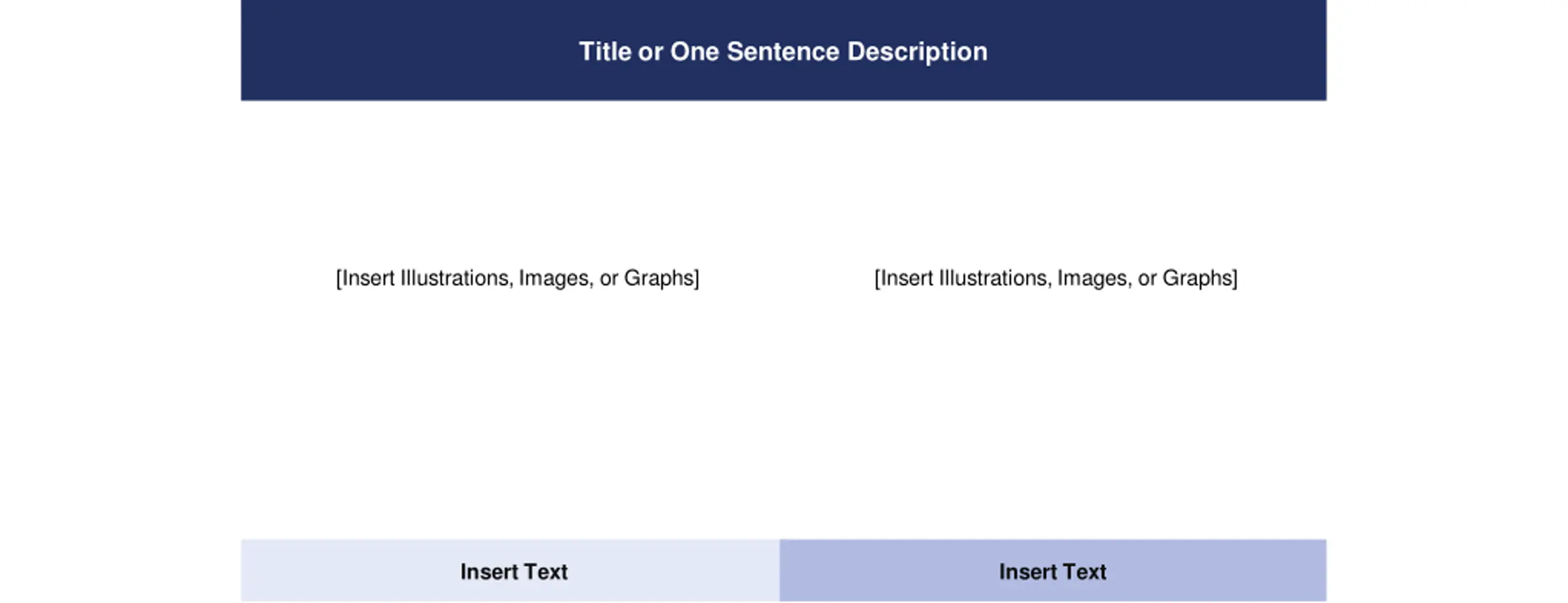 Title or One Sentence Description

[Insert Illustrations, Images, or Graphs]

Insert Text

[Insert Illustrations, Images, or Graphs]

Insert Text