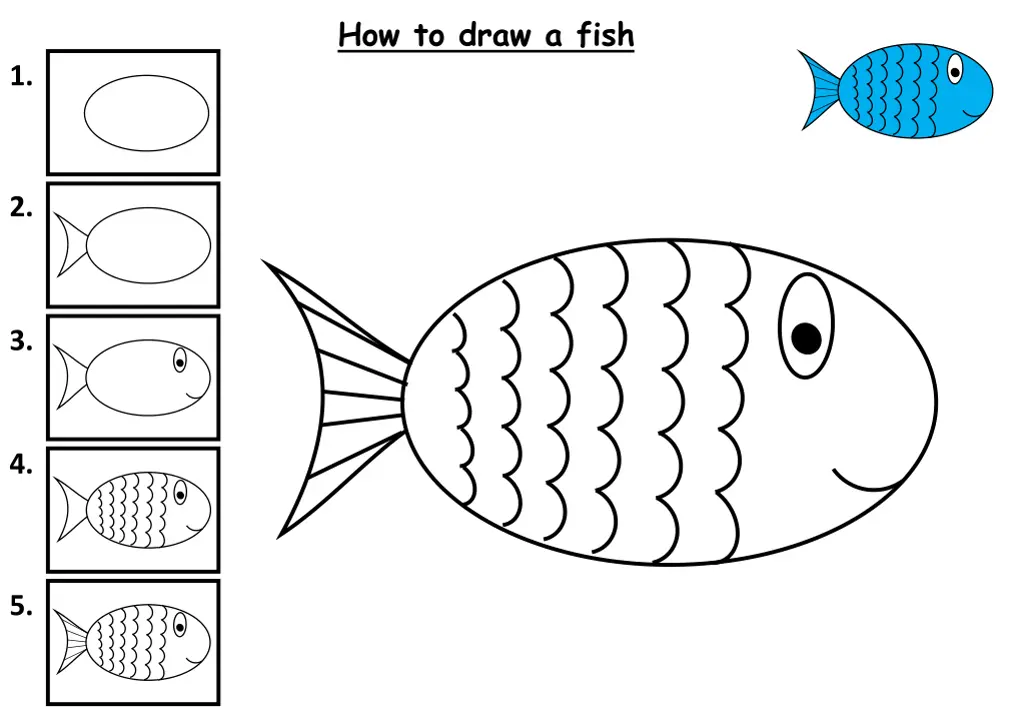 How to draw a fish

1.

2.

3.

4.

5.