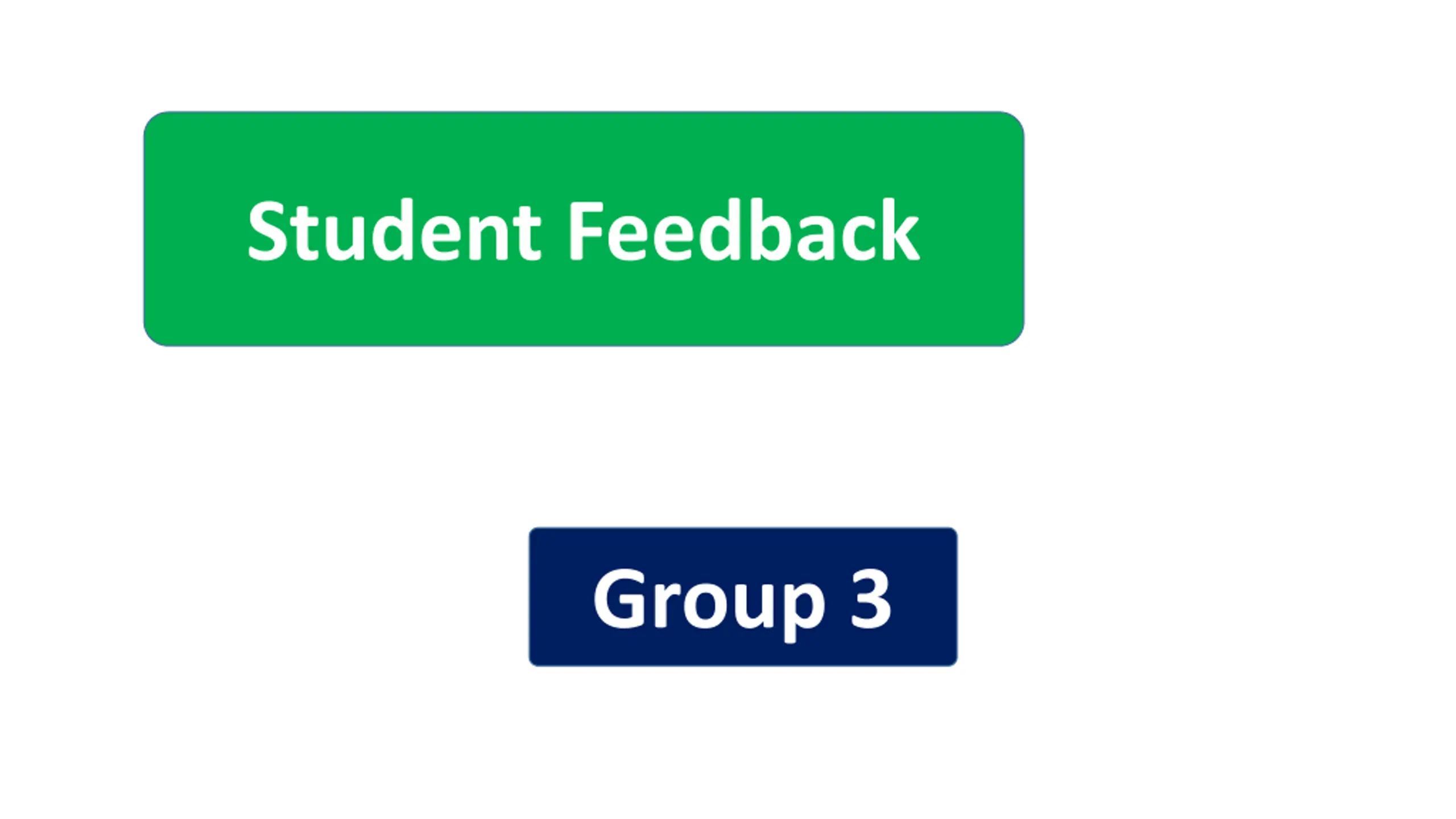 Student Feedback

Group 3