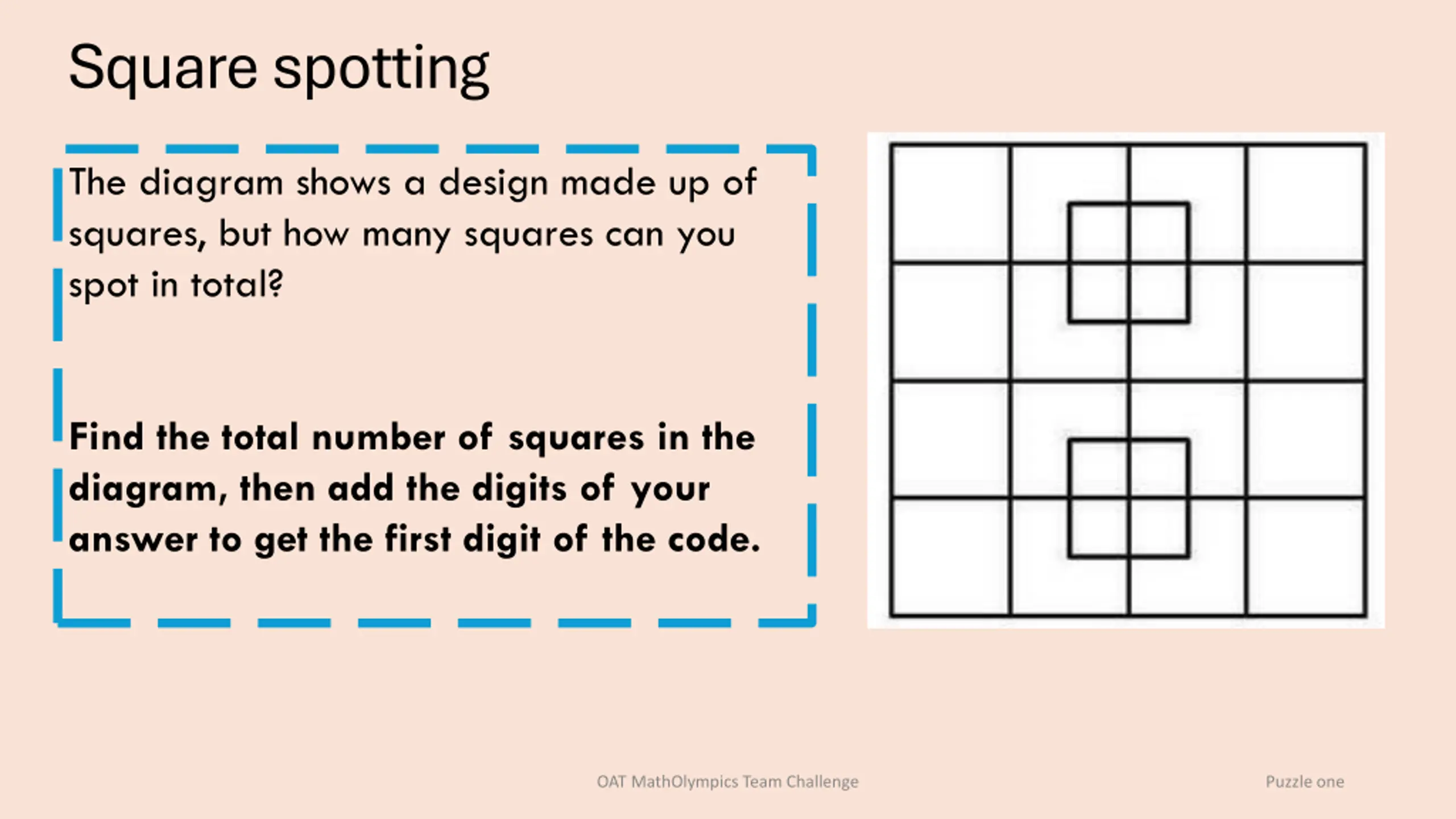 Square spotting

The diagram shows a design made up of squares, but how many squares can you spot in total?

Find the total number of squares in the diagram, then add the digits of your answer to get the first digit of the code.

OAT MathOlympics Team Challenge

Puzzle one