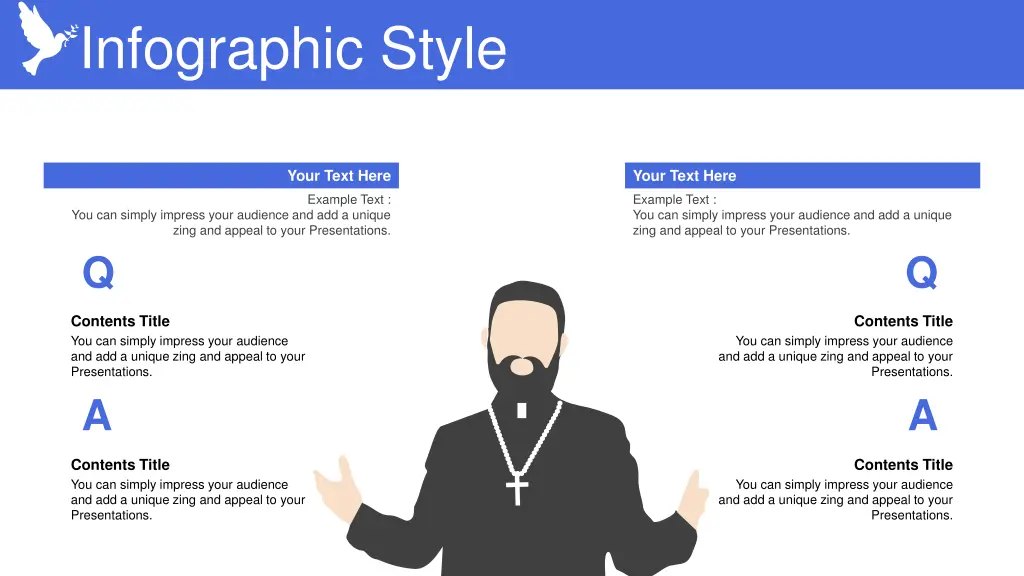 Infographic Style

Your Text Here
Example Text :
You can simply impress your audience and add a unique zing and appeal to your Presentations.

Q

Contents Title
You can simply impress your audience and add a unique zing and appeal to your Presentations.

A

Contents Title
You can simply impress your audience and add a unique zing and appeal to your Presentations.

Your Text Here
Example Text :
You can simply impress your audience and add a unique zing and appeal to your Presentations.

Q

Contents Title
You can simply impress your audience and add a unique zing and appeal to your Presentations.

A

Contents Title
You can simply impress your audience and add a unique zing and appeal to your Presentations.