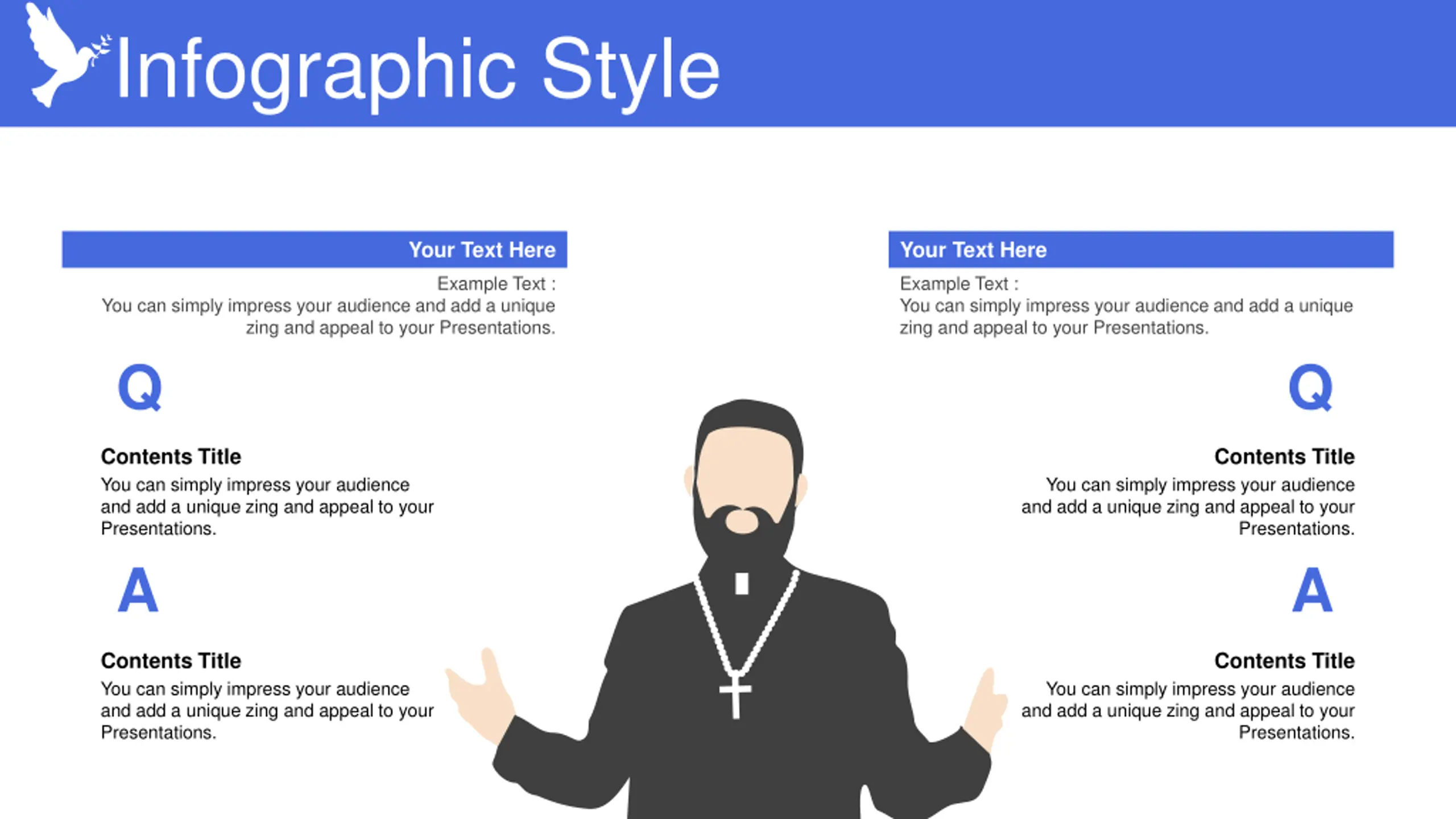 Infographic Style

Your Text Here

Example Text :
You can simply impress your audience and add a unique zing and appeal to your Presentations.

Q

Contents Title
You can simply impress your audience and add a unique zing and appeal to your Presentations.

A

Contents Title
You can simply impress your audience and add a unique zing and appeal to your Presentations.

Your Text Here

Example Text :
You can simply impress your audience and add a unique zing and appeal to your Presentations.

Q

Contents Title
You can simply impress your audience and add a unique zing and appeal to your Presentations.

A

Contents Title
You can simply impress your audience and add a unique zing and appeal to your Presentations.