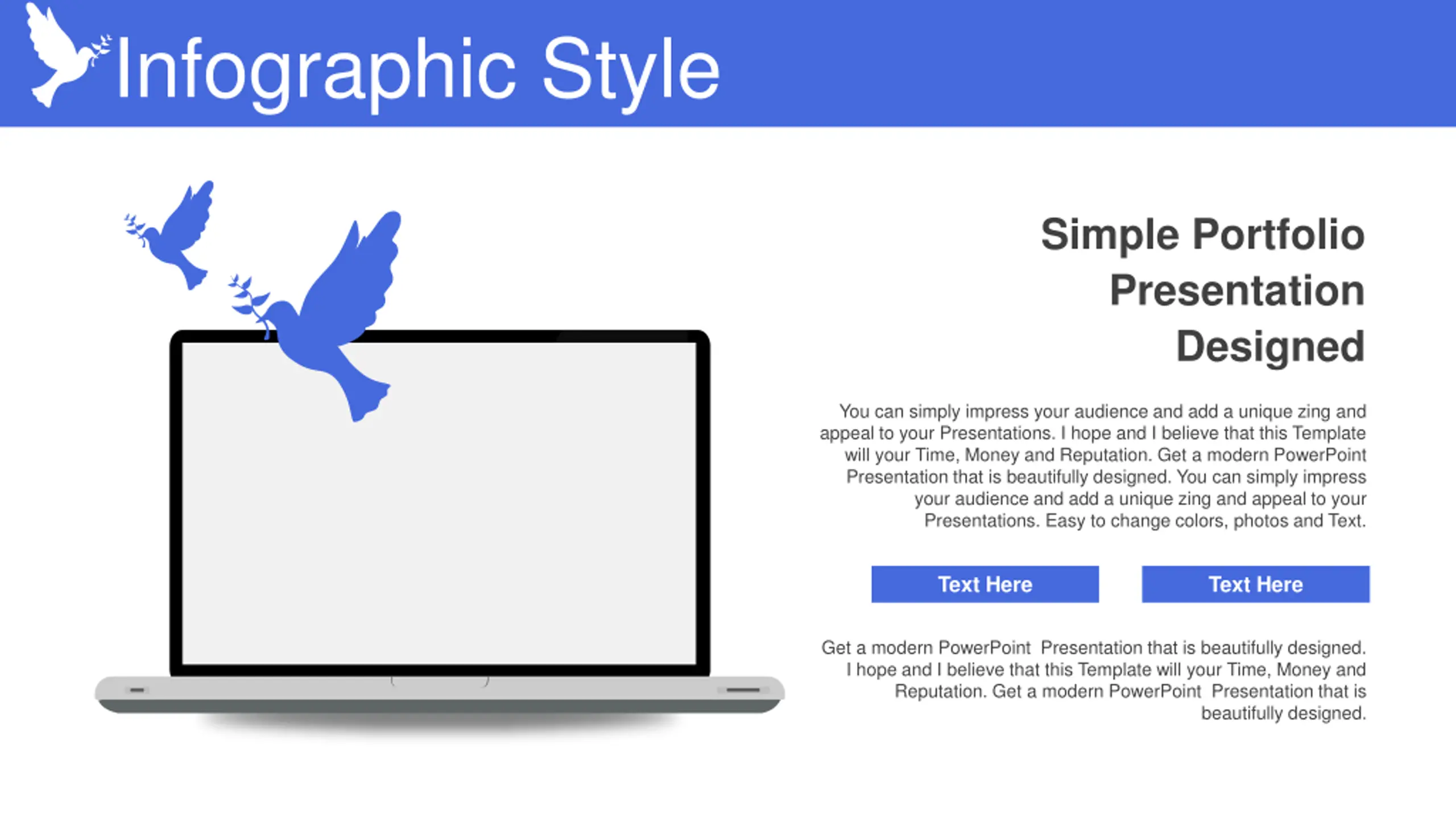 Infographic Style

Simple Portfolio Presentation Designed

You can simply impress your audience and add a unique zing and appeal to your Presentations. I hope and I believe that this Template will your Time, Money and Reputation. Get a modern PowerPoint Presentation that is beautifully designed. You can simply impress your audience and add a unique zing and appeal to your Presentations. Easy to change colors, photos and Text.

Text Here

Text Here

Get a modern PowerPoint Presentation that is beautifully designed. I hope and I believe that this Template will your Time, Money and Reputation. Get a modern PowerPoint Presentation that is beautifully designed.