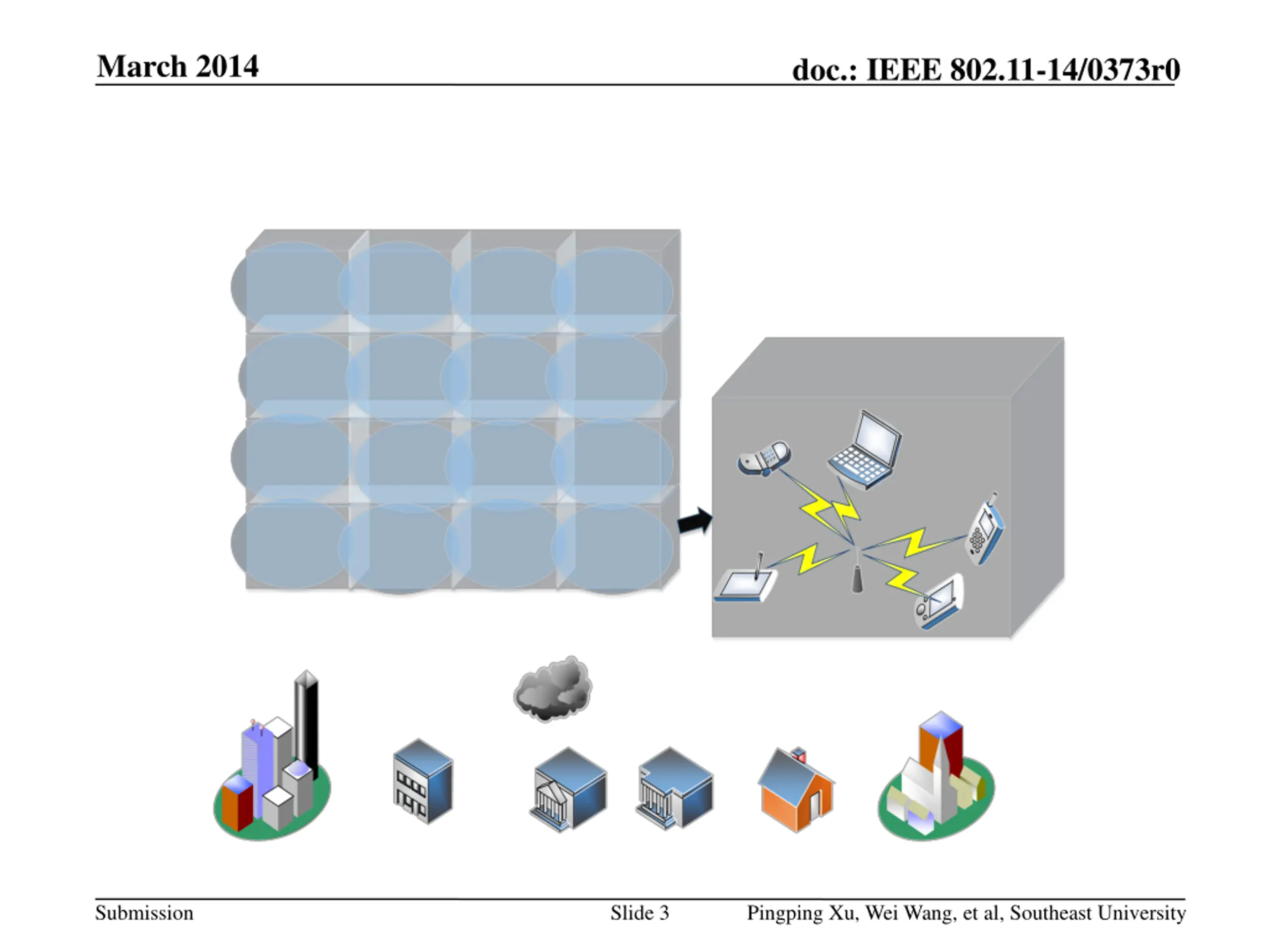 March 2014

doc.: IEEE 802.11-14/0373r0

Submission

Slide 3

Pingping Xu, Wei Wang, et al, Southeast University