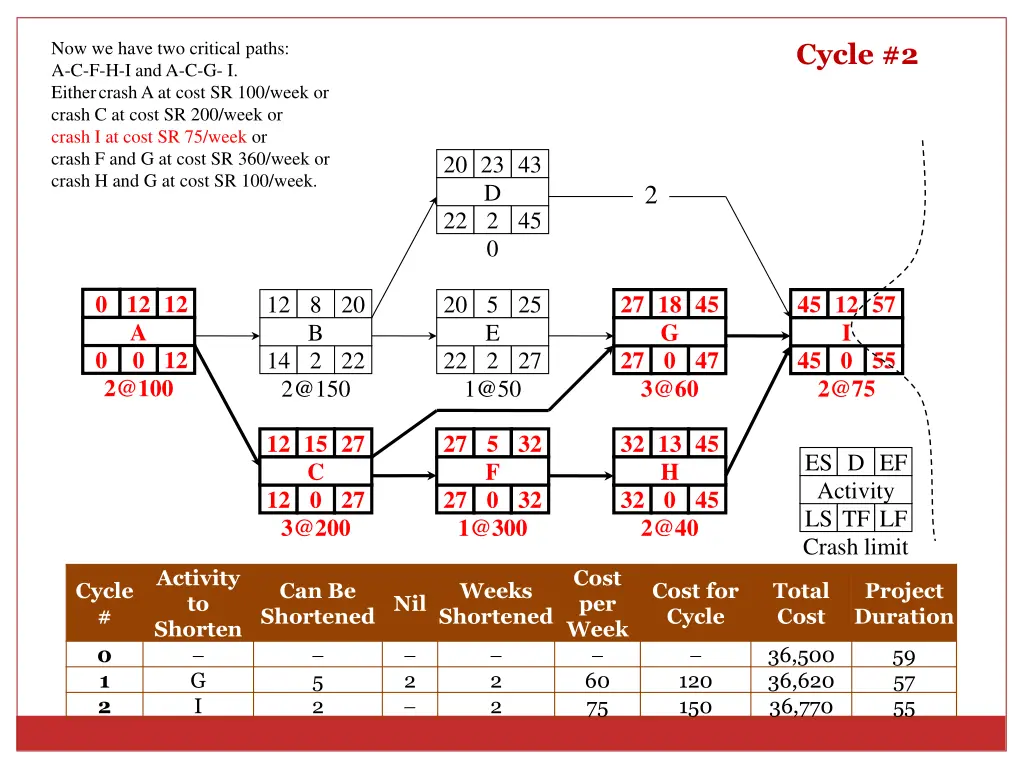 Now we have two critical paths: A-C-F-H-I and A-C-G- I.
Either crash A at cost SR 100/week or
crash C at cost SR 200/week or
crash I at cost SR 75/week or
crash F and G at cost SR 360/week or
crash H and G at cost SR 100/week.

Cycle #2

| 20 | 23 | 43 |
|---|---|---|
| | D | |
| 22 | 2 | 45 |

0

2

| 0 | 12 | 12 |
|---|---|---|
| | A | |
| 0 | 0 | 12 |

2@100

| 12 | 8 | 20 |
|---|---|---|
| | B | |
| 14 | 2 | 22 |

2@150

| 20 | 5 | 25 |
|---|---|---|
| | E | |
| 22 | 2 | 27 |

1@50

| 27 | 18 | 45 |
|---|---|---|
| | G | |
| 27 | 0 | 47 |

3@60

| 45 | 12 | 57 |
|---|---|---|
| | I | |
| 45 | 0 | 55 |

2@75

| 12 | 15 | 27 |
|---|---|---|
| | C | |
| 12 | 0 | 27 |

3@200

| 27 | 5 | 32 |
|---|---|---|
| | F | |
| 27 | 0 | 32 |

1@300

| 32 | 13 | 45 |
|---|---|---|
| | H | |
| 32 | 0 | 45 |

2@40

| ES | D | EF |
|---|---|---|
| | Activity | |
| LS | TF | LF |

Crash limit

| Cycle # | Activity to Shorten | Can Be Shortened | Nil | Weeks Shortened | Cost per Week | Cost for Cycle | Total Cost | Project Duration |
|---|---|---|---|---|---|---|---|---|
| 0 | – | – | – | – | – | – | 36,500 | 59 |
| 1 | G | 5 | 2 | 2 | 60 | 120 | 36,620 | 57 |
| 2 | I | 2 | – | 2 | 75 | 150 | 36,770 | 55 |