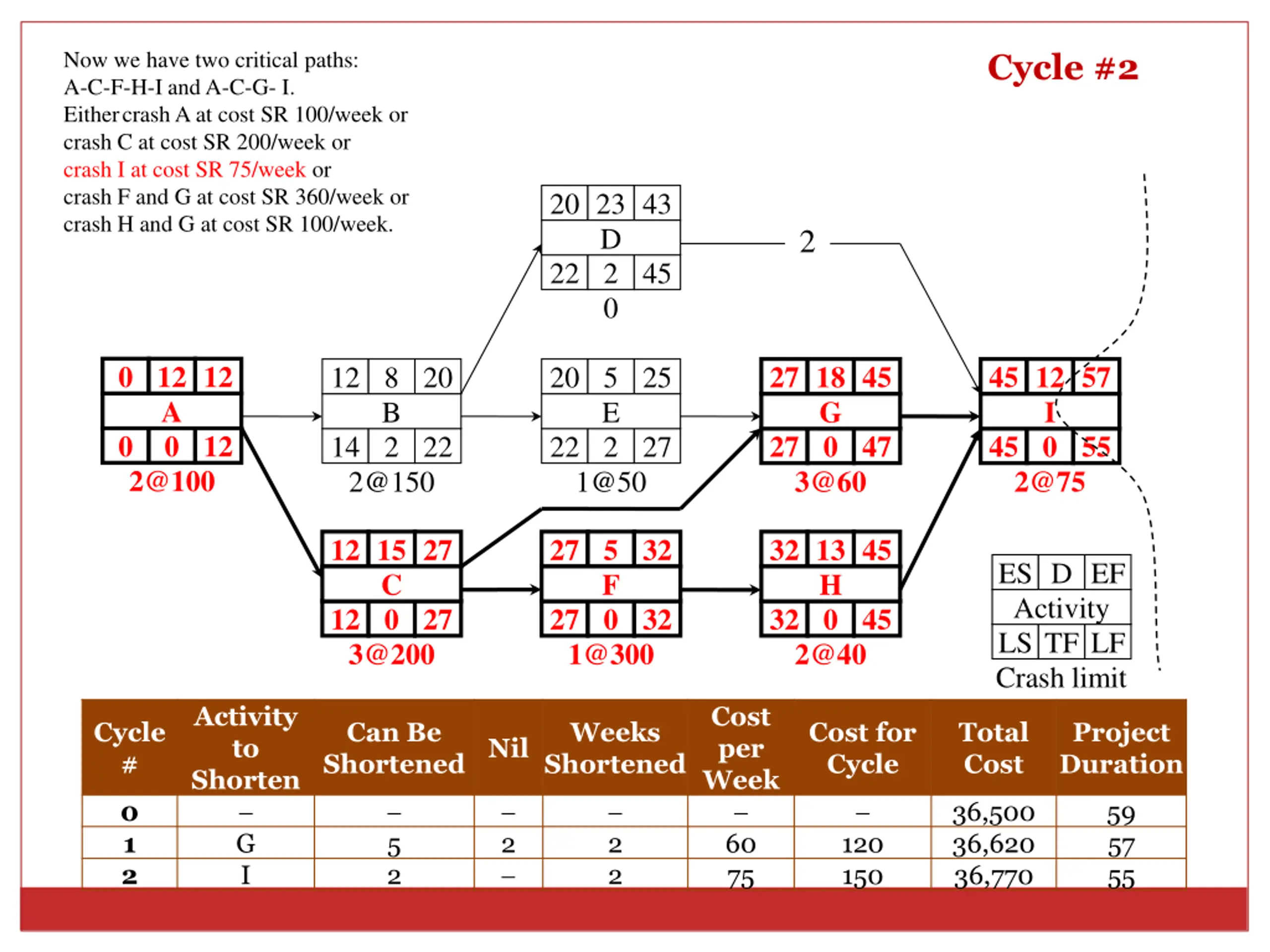 Now we have two critical paths:
A-C-F-H-I and A-C-G- I.
Either crash A at cost SR 100/week or
crash C at cost SR 200/week or
crash I at cost SR 75/week or
crash F and G at cost SR 360/week or
crash H and G at cost SR 100/week.

Cycle #2

20 23 43
D
22 2 45
0

2

0 12 12
A
0 0 12
2@100

12 8 20
B
14 2 22
2@150

20 5 25
E
22 2 27
1@50

27 18 45
G
27 0 47
3@60

45 12 57
I
45 0 55
2@75

12 15 27
C
12 0 27
3@200

27 5 32
F
27 0 32
1@300

32 13 45
H
32 0 45
2@40

ES D EF
Activity
LS TF LF
Crash limit

| Cycle # | Activity to Shorten | Can Be Shortened | Nil | Weeks Shortened | Cost per Week | Cost for Cycle | Total Cost | Project Duration |
|---|---|---|---|---|---|---|---|---|
| 0 | – | – | – | – | – | – | 36,500 | 59 |
| 1 | G | 5 | 2 | 2 | 60 | 120 | 36,620 | 57 |
| 2 | I | 2 | – | 2 | 75 | 150 | 36,770 | 55 |