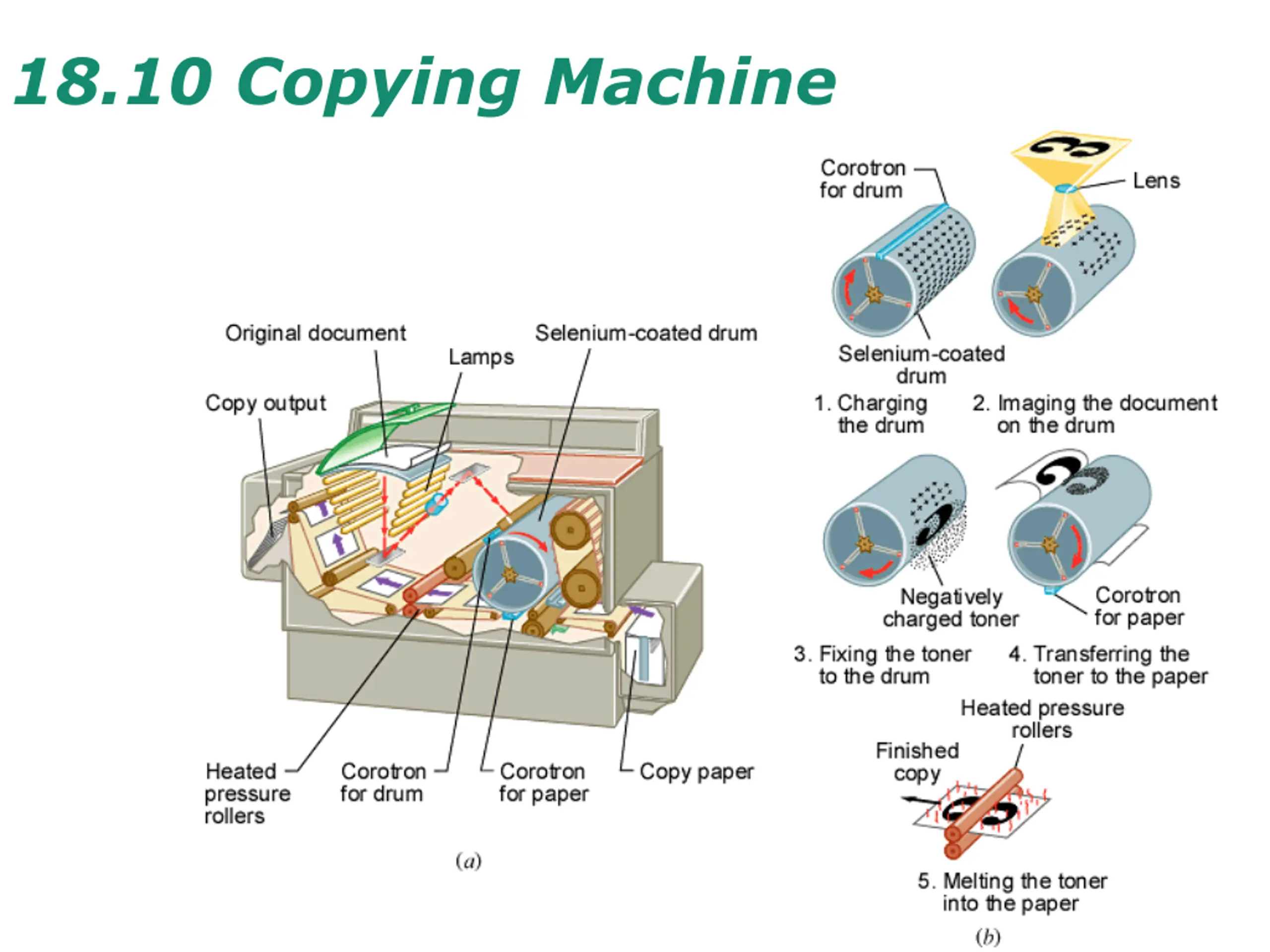 18.10 Copying Machine

Original document

Selenium-coated drum

Lamps

Copy output

Heated pressure rollers

Corotron for drum

Corotron for paper

Copy paper

(a)

Corotron for drum

Lens

Selenium-coated drum

1. Charging the drum

2. Imaging the document on the drum

Negatively charged toner

Corotron for paper

3. Fixing the toner to the drum

4. Transferring the toner to the paper

Heated pressure rollers

Finished copy

5. Melting the toner into the paper

(b)