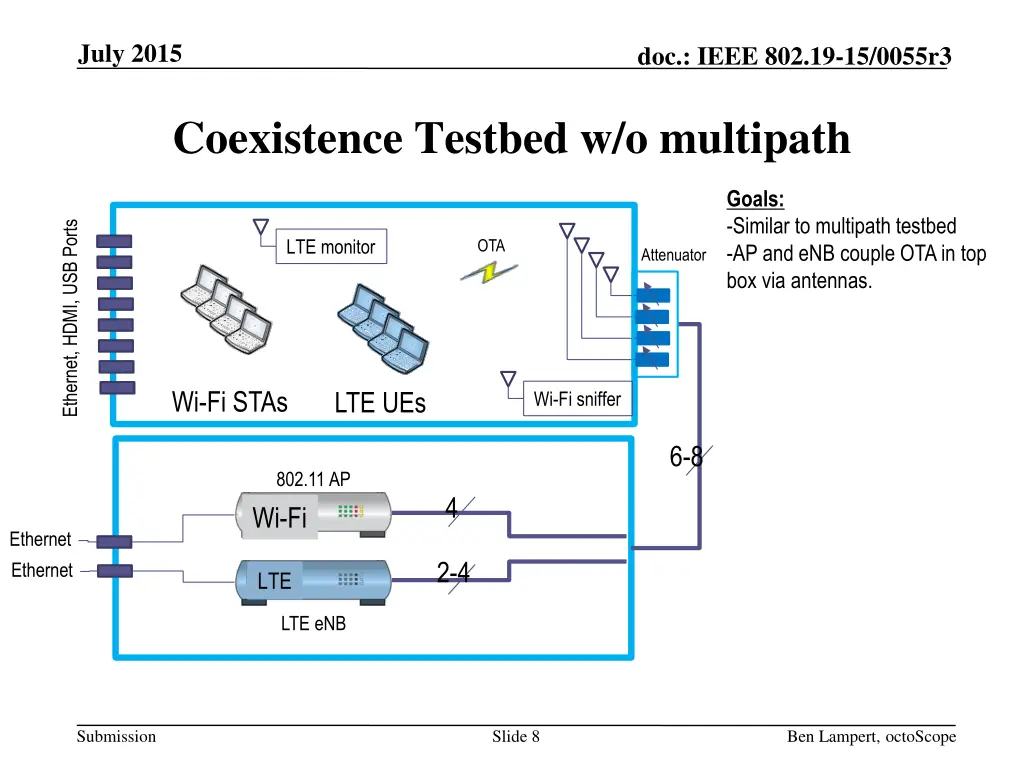 July 2015

doc.: IEEE 802.19-15/0055r3

Coexistence Testbed w/o multipath

Goals:
-Similar to multipath testbed
-AP and eNB couple OTA in top box via antennas.

Ethernet, HDMI, USB Ports

LTE monitor

OTA

Attenuator

Wi-Fi STAs

LTE UEs

Wi-Fi sniffer

6-8

802.11 AP

Wi-Fi

4

Ethernet

Ethernet

LTE

2-4

LTE eNB

Submission

Slide 8

Ben Lampert, octoScope