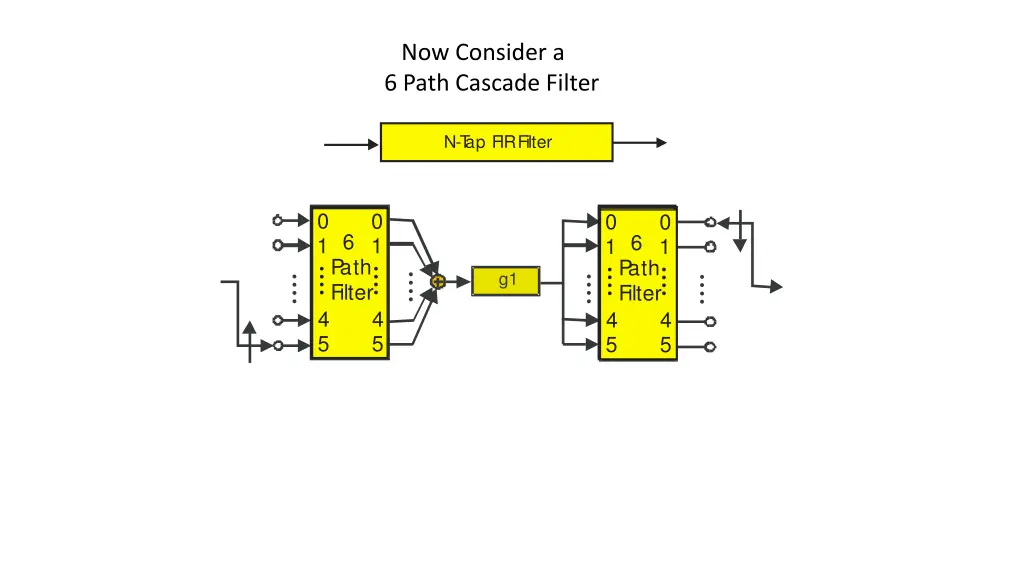 Now Consider a
6 Path Cascade Filter

N-Tap FIR Filter

0 0
1 6 1
Path
Filter
4 4
5 5

g1

0 0
1 6 1
Path
Filter
4 4
5 5