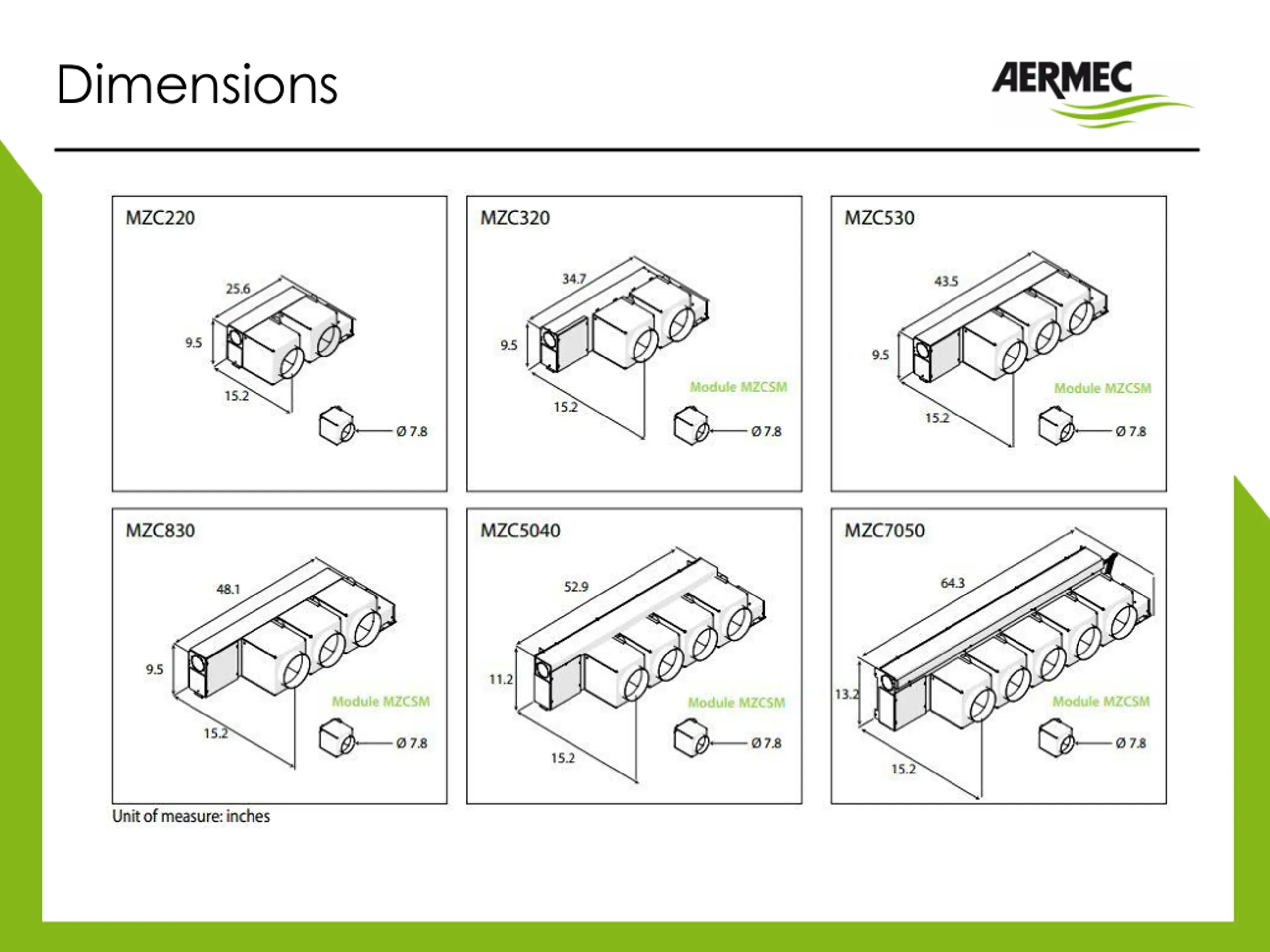 Dimensions

AERMEC

MZC220

25.6

9.5

15.2

Ø 7.8

MZC320

34.7

9.5

15.2

Module MZCSM

Ø 7.8

MZC530

43.5

9.5

15.2

Module MZCSM

Ø 7.8

MZC830

48.1

9.5

15.2

Module MZCSM

Ø 7.8

MZC5040

52.9

11.2

15.2

Module MZCSM

Ø 7.8

MZC7050

64.3

13.2

15.2

Module MZCSM

Ø 7.8

Unit of measure: inches