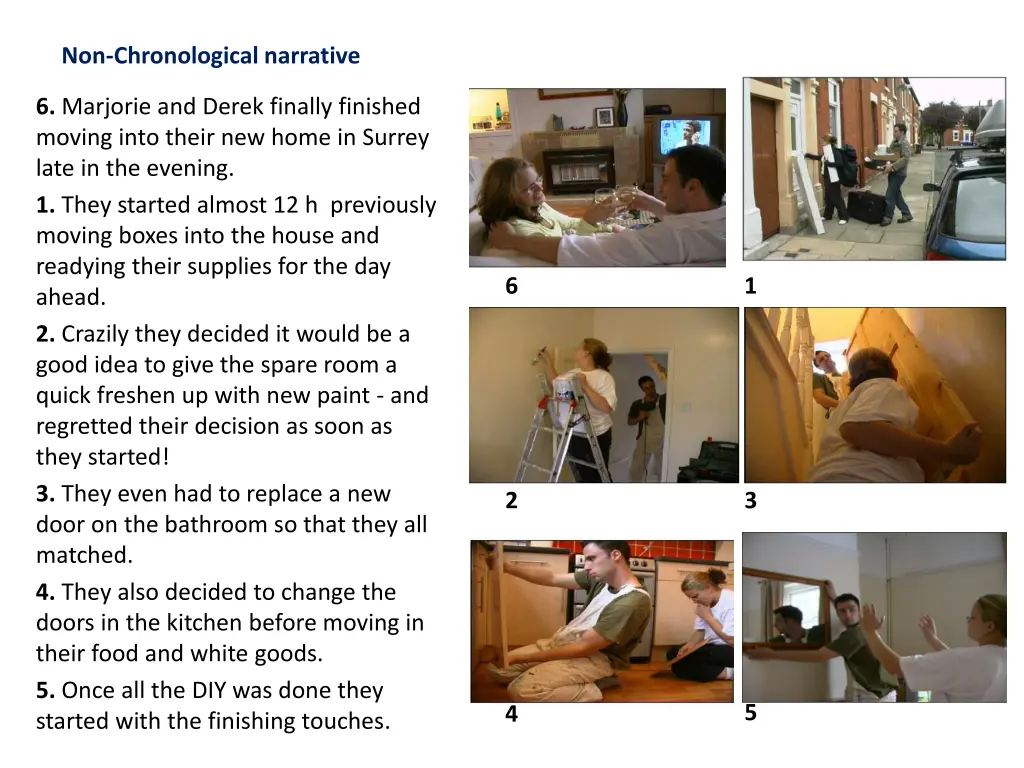 Non-Chronological narrative

6. Marjorie and Derek finally finished moving into their new home in Surrey late in the evening.

1. They started almost 12 h previously moving boxes into the house and readying their supplies for the day ahead.

2. Crazily they decided it would be a good idea to give the spare room a quick freshen up with new paint - and regretted their decision as soon as they started!

3. They even had to replace a new door on the bathroom so that they all matched.

4. They also decided to change the doors in the kitchen before moving in their food and white goods.

5. Once all the DIY was done they started with the finishing touches.

6

1

2

3

4

5