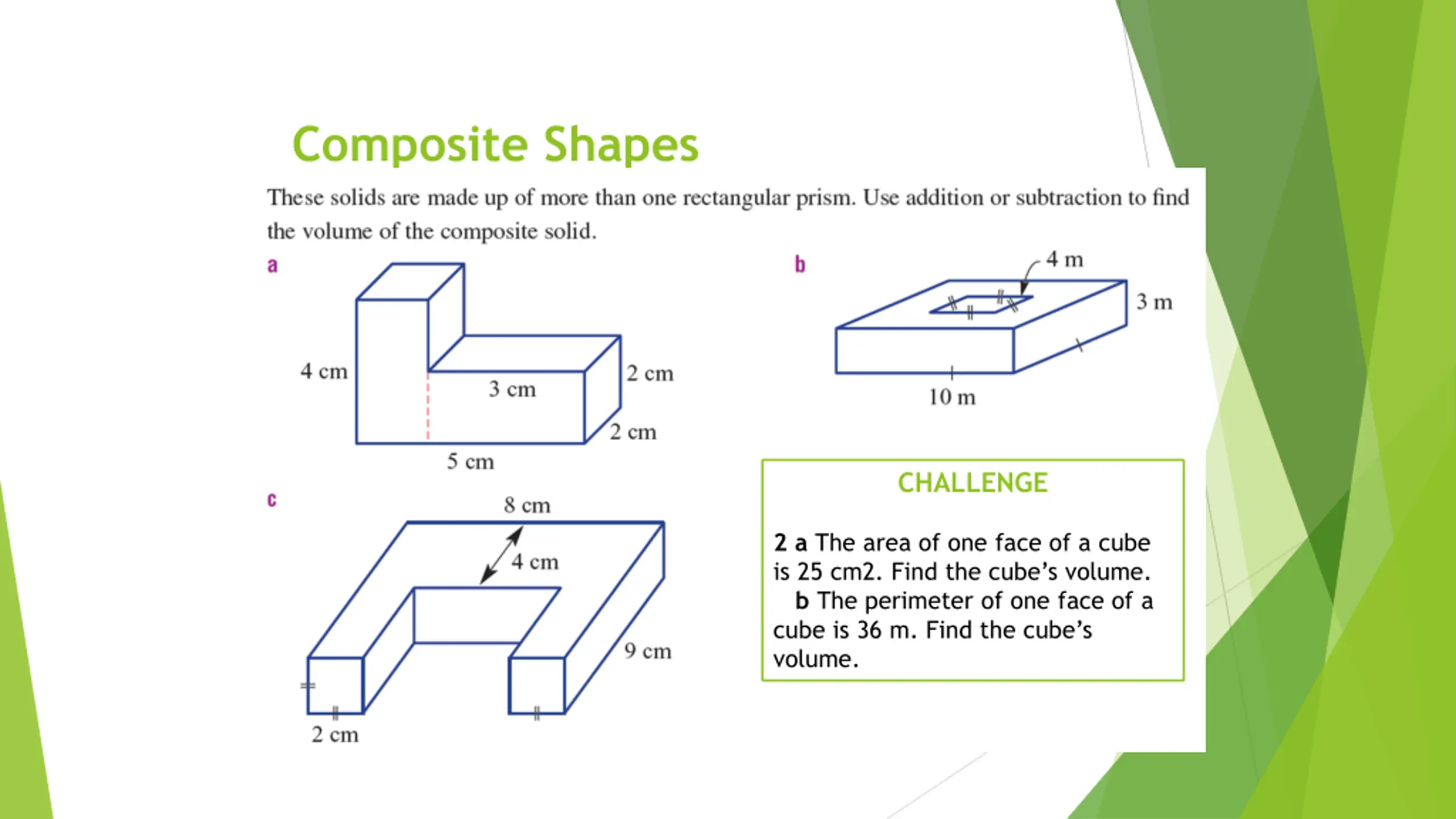 Composite Shapes

These solids are made up of more than one rectangular prism. Use addition or subtraction to find the volume of the composite solid.

a

4 cm

3 cm

2 cm

2 cm

5 cm

b

4 m

3 m

10 m

c

8 cm

4 cm

9 cm

2 cm

CHALLENGE

2 a The area of one face of a cube is 25 cm2. Find the cube's volume.
b The perimeter of one face of a cube is 36 m. Find the cube's volume.