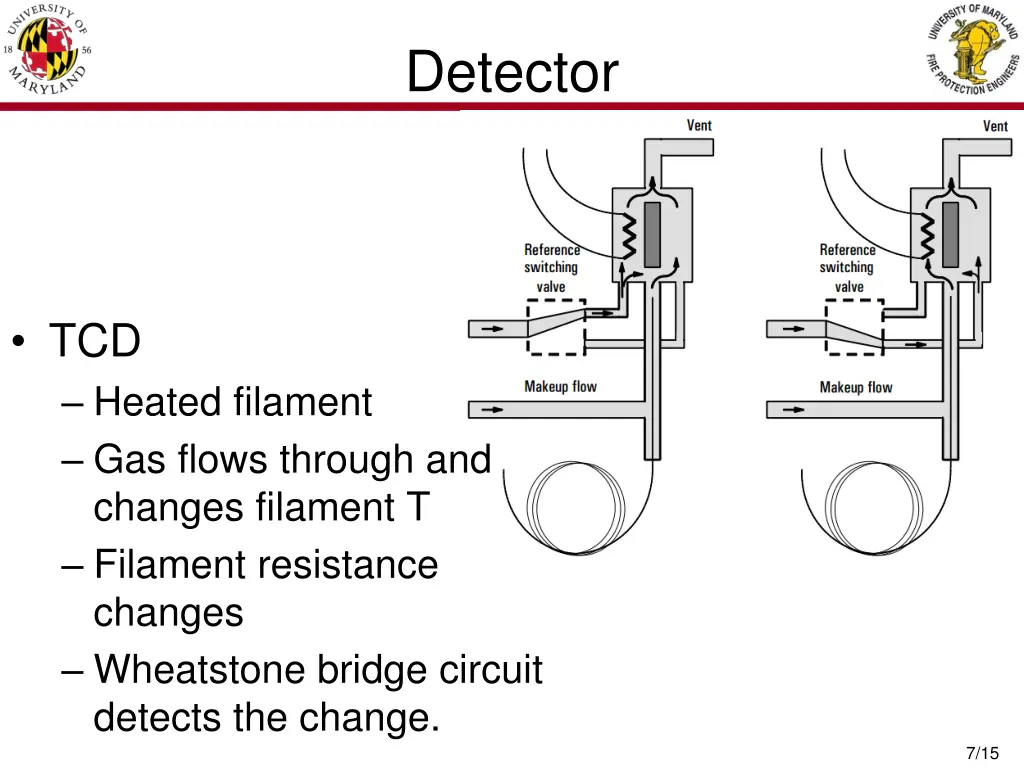 UNIVERSITY OF MARYLAND 18 56

Detector

UNIVERSITY OF MARYLAND FIRE PROTECTION ENGINEERS

• TCD
– Heated filament
– Gas flows through and changes filament T
– Filament resistance changes
– Wheatstone bridge circuit detects the change.

Vent

Reference switching valve

Makeup flow

Vent

Reference switching valve

Makeup flow

7/15