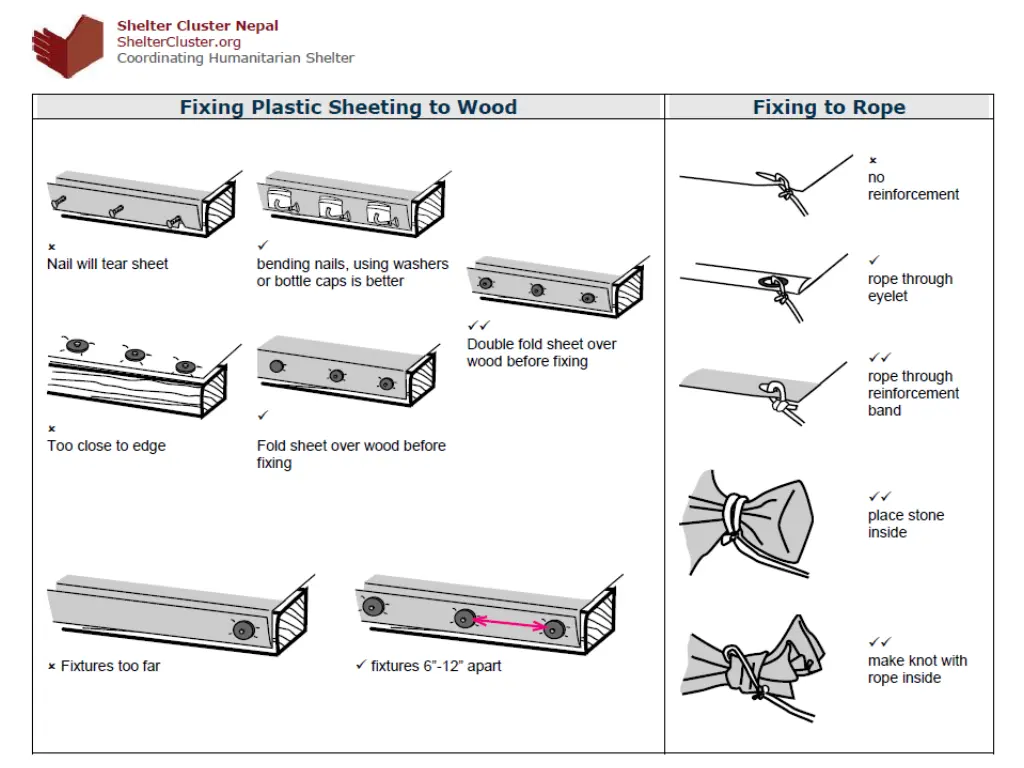 Shelter Cluster Nepal
ShelterCluster.org
Coordinating Humanitarian Shelter

Fixing Plastic Sheeting to Wood

×
Nail will tear sheet

✓
bending nails, using washers or bottle caps is better

✓✓
Double fold sheet over wood before fixing

×
Too close to edge

✓
Fold sheet over wood before fixing

× Fixtures too far

✓ fixtures 6"-12" apart

Fixing to Rope

×
no reinforcement

✓
rope through eyelet

✓✓
rope through reinforcement band

✓✓
place stone inside

✓✓
make knot with rope inside