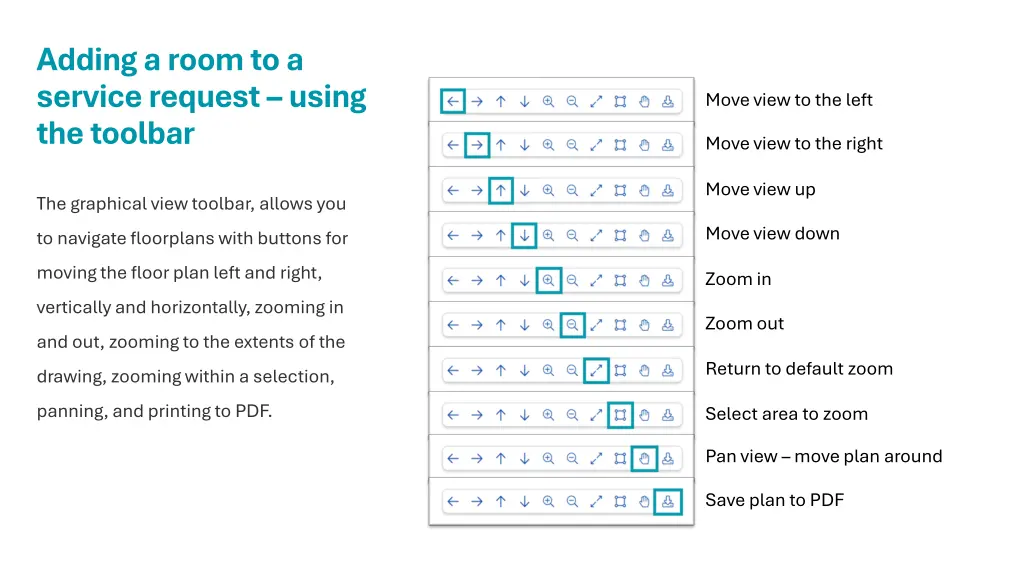 Adding a room to a service request – using the toolbar

The graphical view toolbar, allows you to navigate floorplans with buttons for moving the floor plan left and right, vertically and horizontally, zooming in and out, zooming to the extents of the drawing, zooming within a selection, panning, and printing to PDF.

Move view to the left

Move view to the right

Move view up

Move view down

Zoom in

Zoom out

Return to default zoom

Select area to zoom

Pan view – move plan around

Save plan to PDF